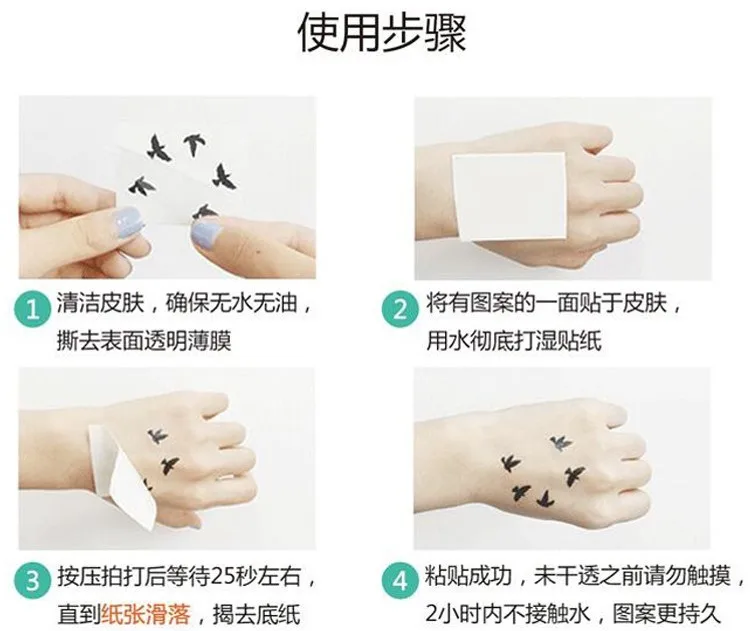 使用步骤

1 清洁皮肤，确保无水无油，撕去表面透明薄膜

2 将有图案的一面贴于皮肤，用水彻底打湿贴纸

3 按压拍打后等待25秒左右，直到纸张滑落，揭去底纸

4 粘贴成功，未干透之前请勿触摸，2小时内不接触水，图案更持久