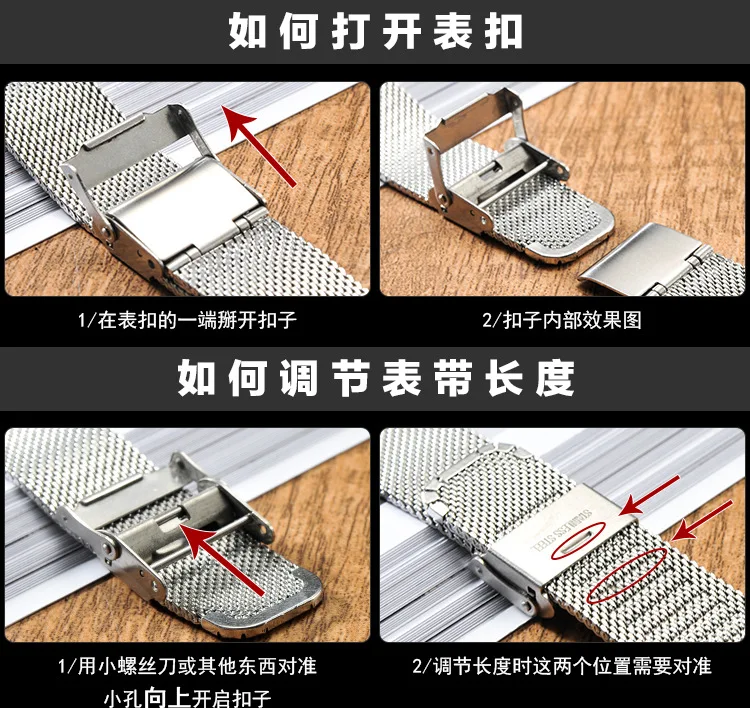 如何打开表扣

1/在表扣的一端掰开扣子

2/扣子内部效果图

如何调节表带长度

STAINLESS STEEL

1/用小螺丝刀或其他东西对准小孔向上开启扣子

2/调节长度时这两个位置需要对准