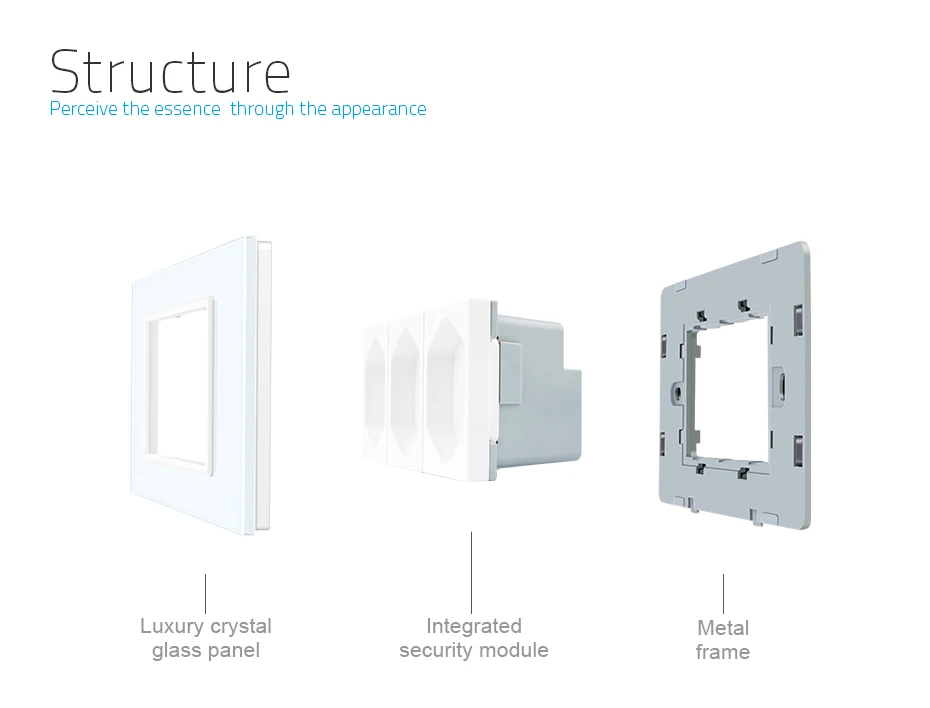 Structure
Perceive the essence  through the appearance

Luxury crystal glass panel

Integrated security module

Metal frame