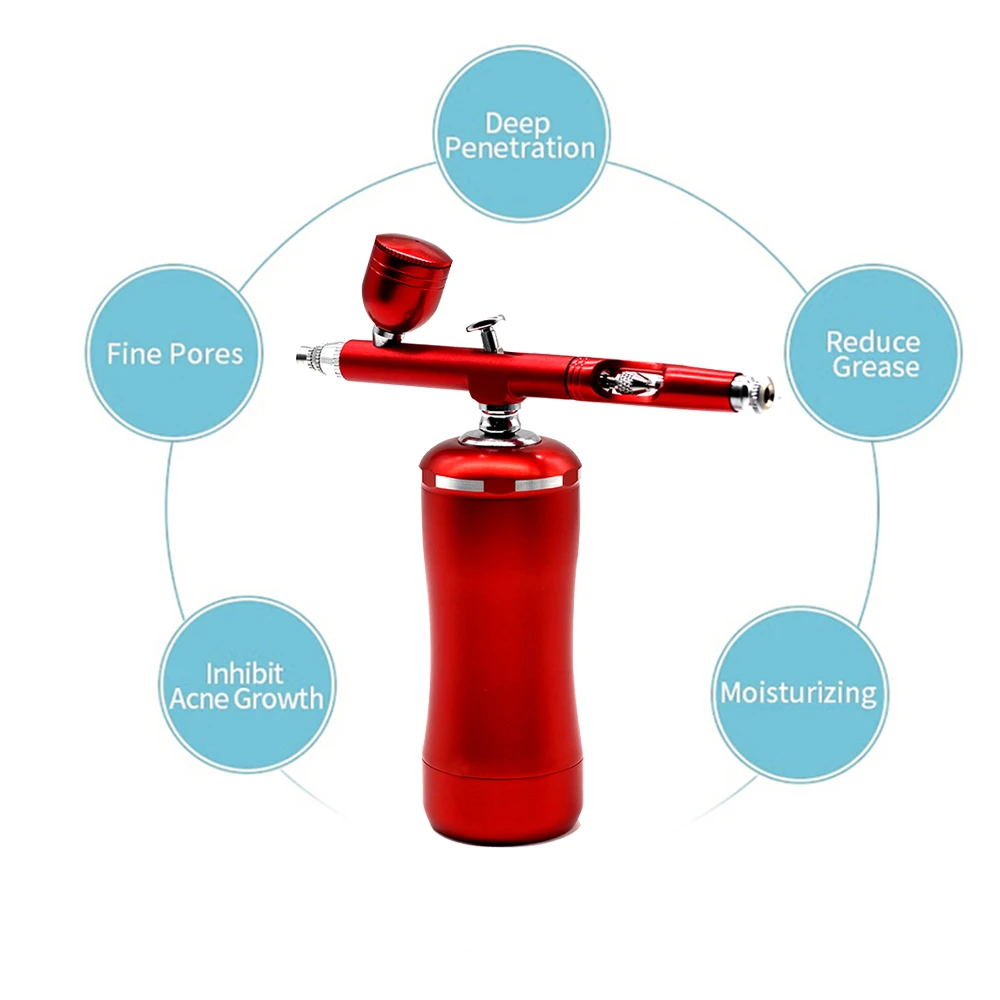 Deep Penetration

Fine Pores

Reduce Grease

Inhibit Acne Growth

Moisturizing