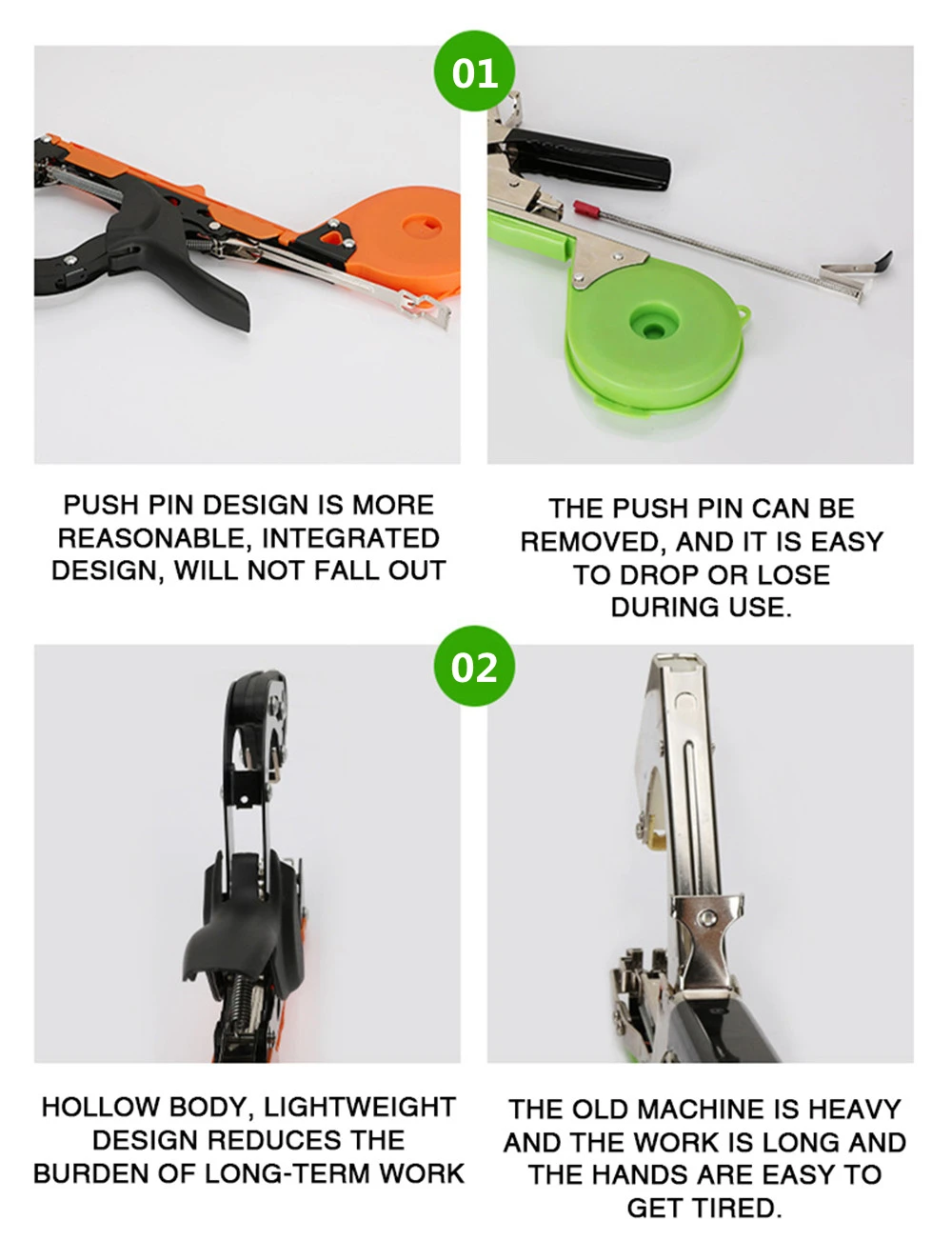 01

PUSH PIN DESIGN IS MORE REASONABLE, INTEGRATED DESIGN, WILL NOT FALL OUT

THE PUSH PIN CAN BE REMOVED, AND IT IS EASY TO DROP OR LOSE DURING USE.

02

HOLLOW BODY, LIGHTWEIGHT DESIGN REDUCES THE BURDEN OF LONG-TERM WORK

THE OLD MACHINE IS HEAVY AND THE WORK IS LONG AND THE HANDS ARE EASY TO GET TIRED.