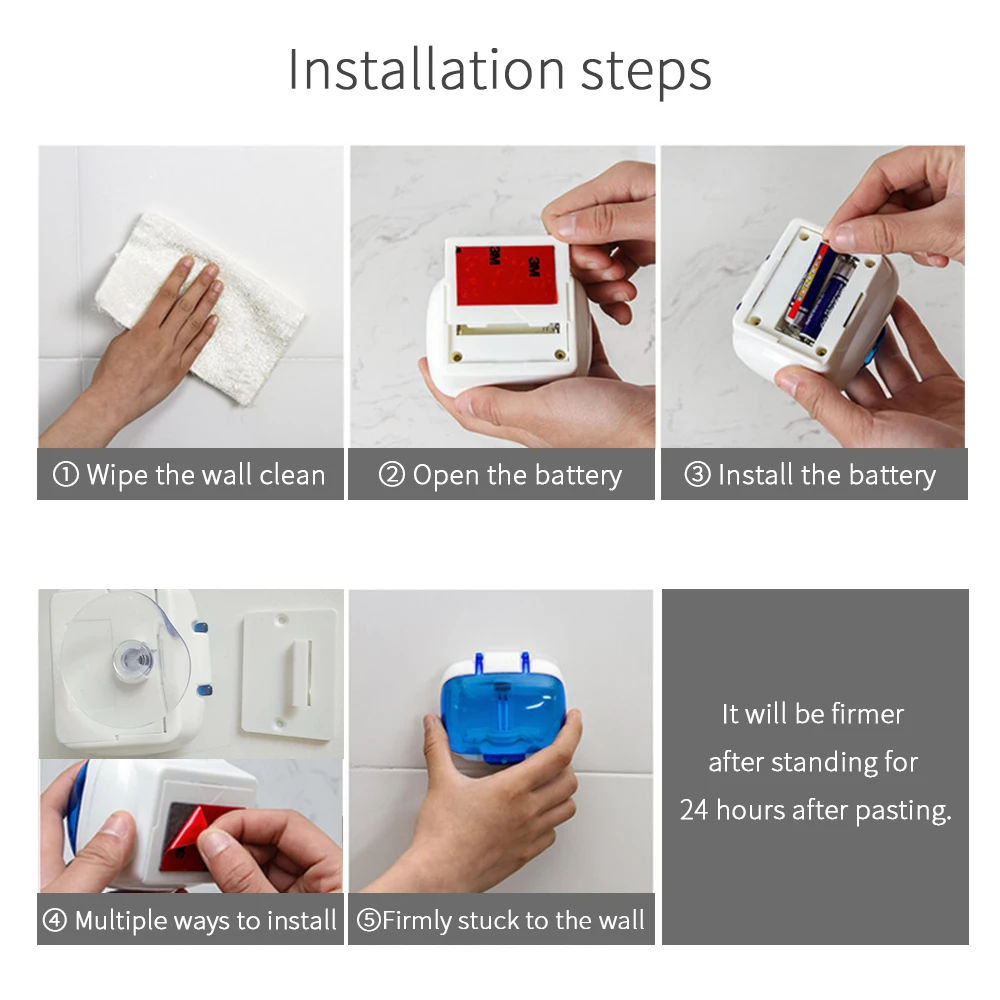 Installation steps

3M 3M

① Wipe the wall clean

② Open the battery

③ Install the battery

④ Multiple ways to install

⑤Firmly stuck to the wall

It will be firmer after standing for 24 hours after pasting.