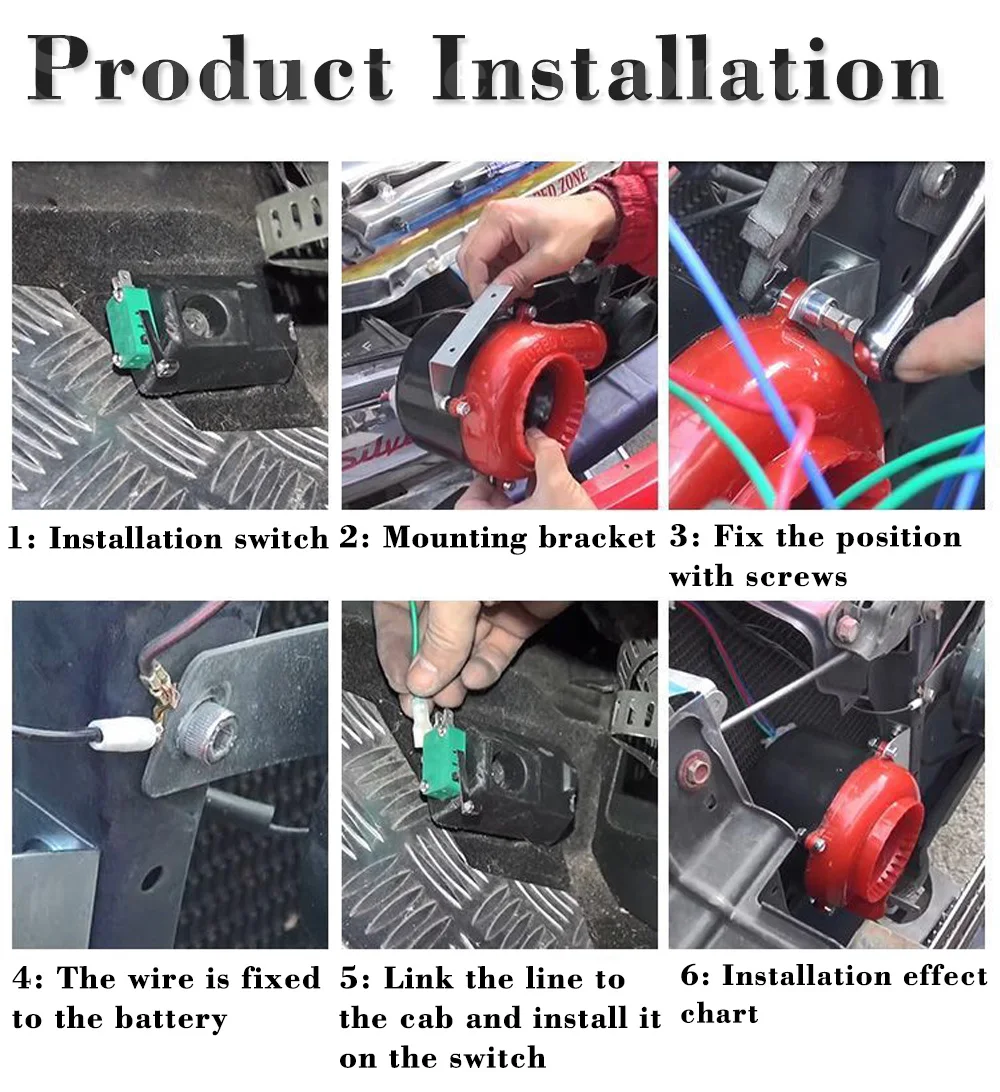 Product Installation

1: Installation switch

2: Mounting bracket

3: Fix the position with screws

4: The wire is fixed to the battery

5: Link the line to the cab and install it on the switch

6: Installation effect chart