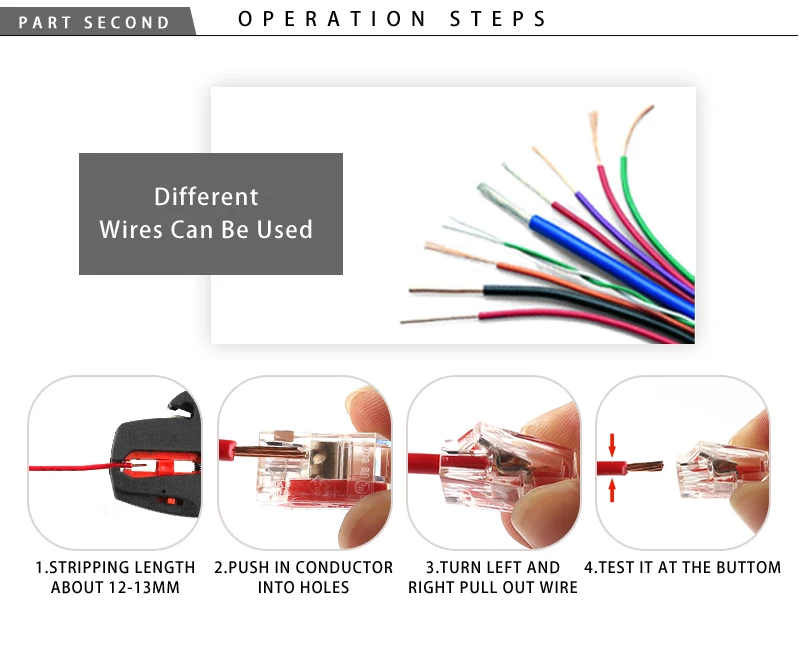 PART SECOND

OPERATION STEPS

Different Wires Can Be Used

1.STRIPPING LENGTH ABOUT 12-13MM

2.PUSH IN CONDUCTOR INTO HOLES

3.TURN LEFT AND RIGHT PULL OUT WIRE

4.TEST IT AT THE BUTTOM