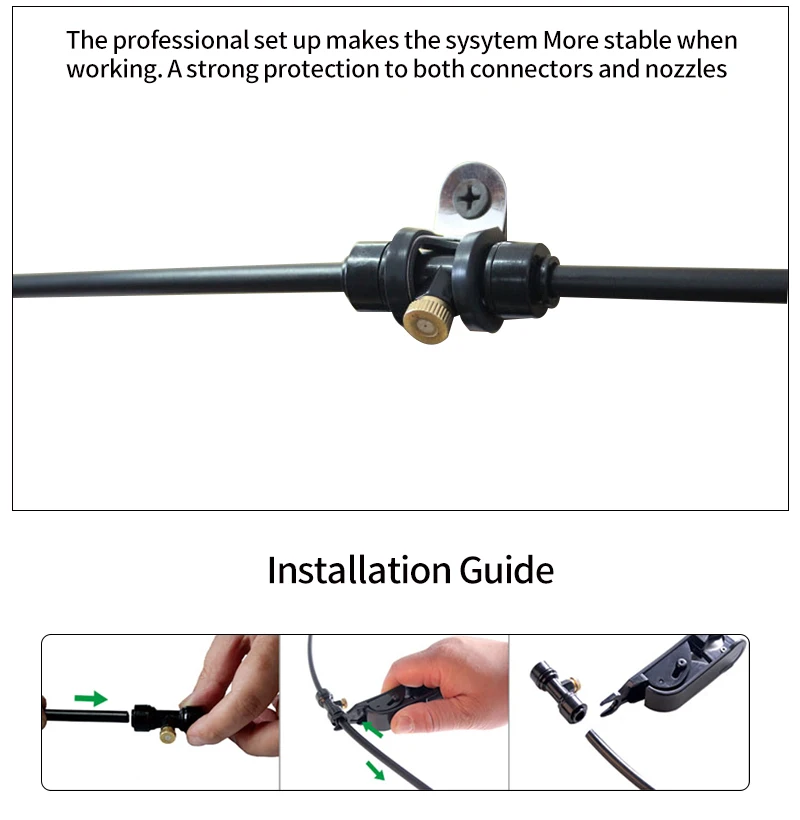 The professional set up makes the sysytem More stable when working. A strong protection to both connectors and nozzles

Installation Guide