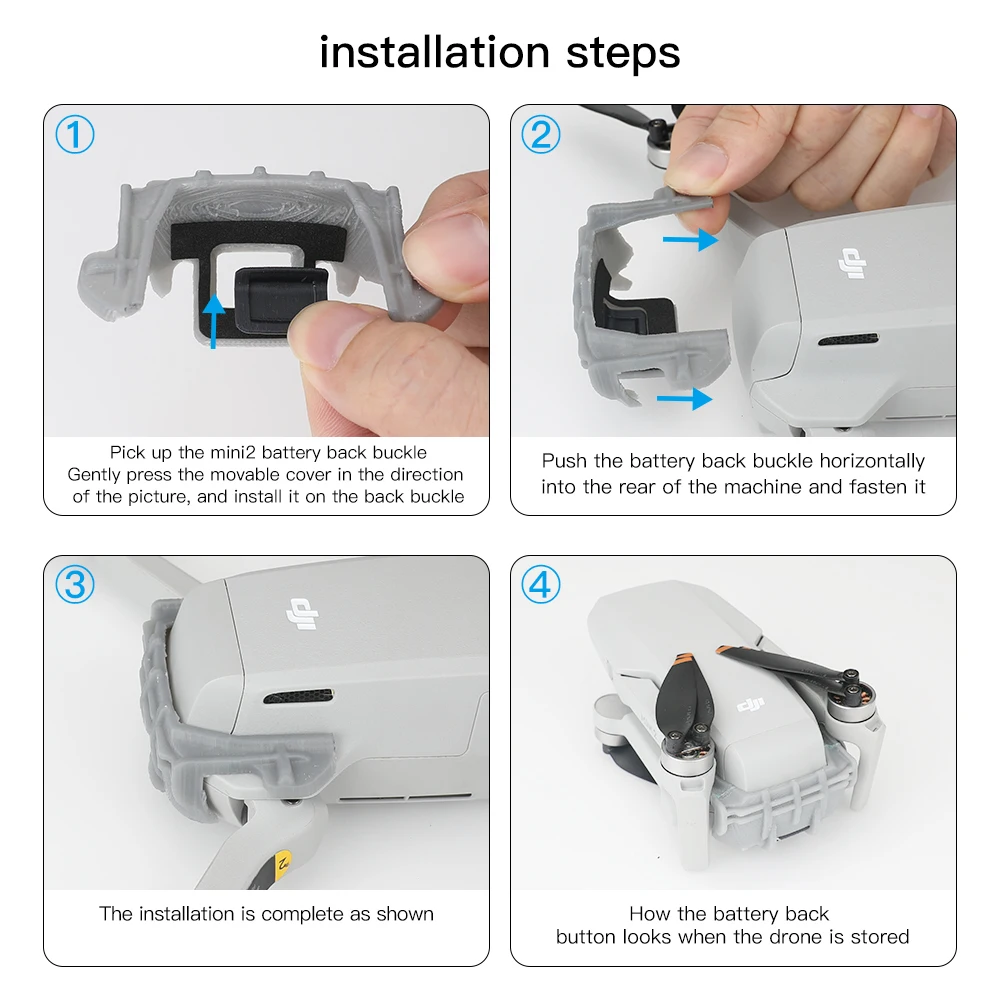 installation steps

①

Pick up the mini2 battery back buckle
Gently press the movable cover in the direction of the picture, and install it on the back buckle

②

dji

Push the battery back buckle horizontally into the rear of the machine and fasten it

③

dji

The installation is complete as shown

④

dji

How the battery back button looks when the drone is stored