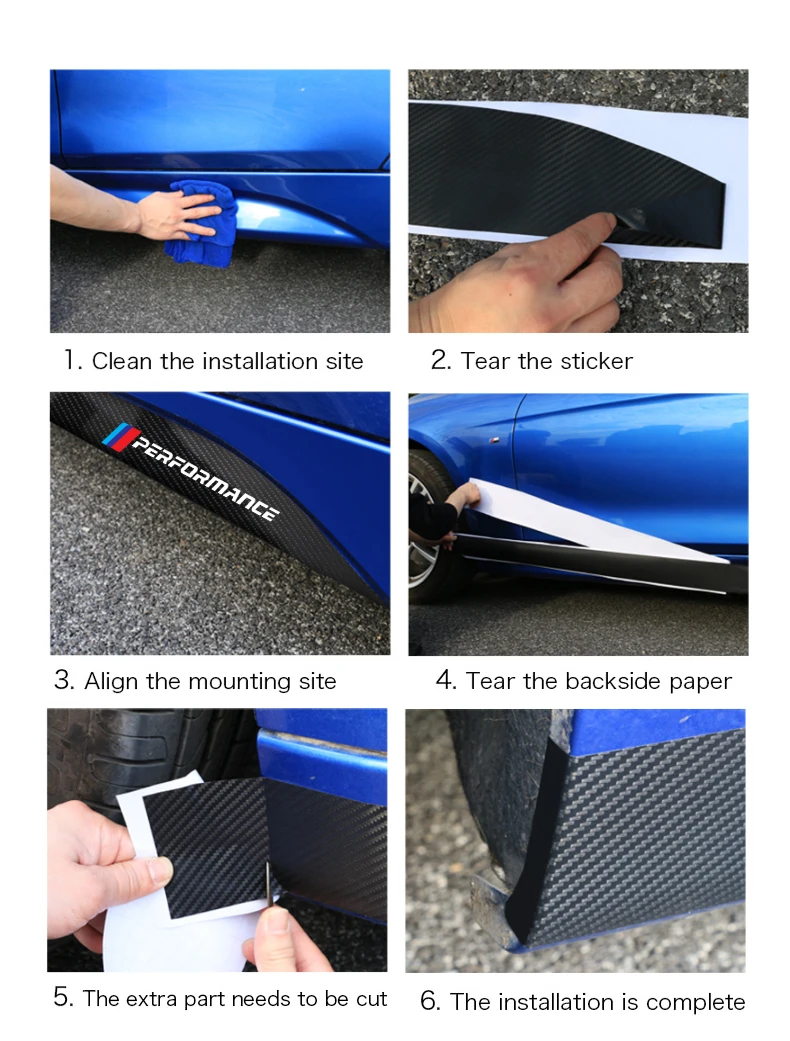 1. Clean the installation site

2. Tear the sticker

PERFORMANCE

3. Align the mounting site

4. Tear the backside paper

5. The extra part needs to be cut

6. The installation is complete