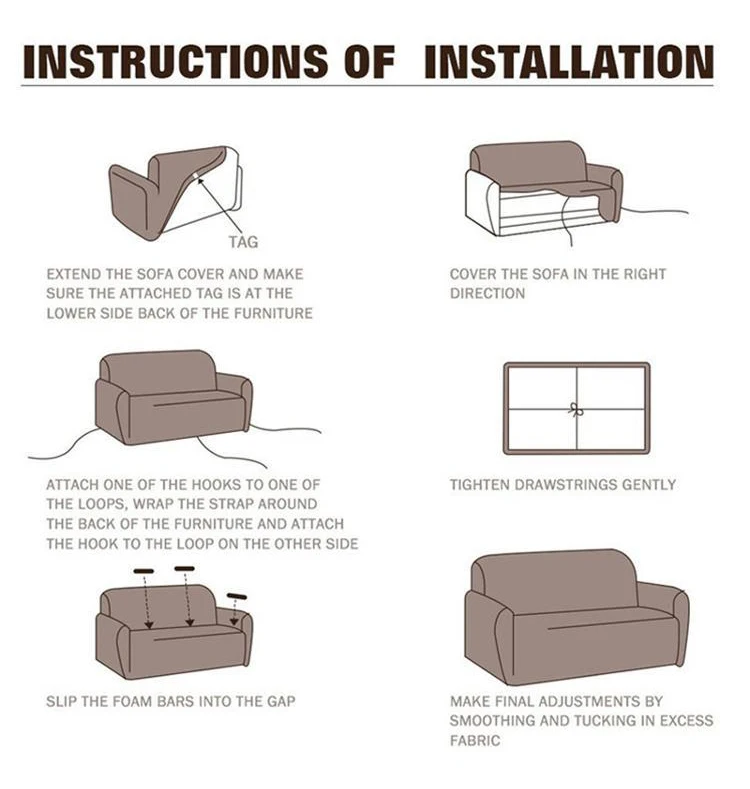 INSTRUCTIONS OF INSTALLATION

TAG

EXTEND THE SOFA COVER AND MAKE SURE THE ATTACHED TAG IS AT THE LOWER SIDE BACK OF THE FURNITURE

COVER THE SOFA IN THE RIGHT DIRECTION

ATTACH ONE OF THE HOOKS TO ONE OF THE LOOPS, WRAP THE STRAP AROUND THE BACK OF THE FURNITURE AND ATTACH THE HOOK TO THE LOOP ON THE OTHER SIDE

TIGHTEN DRAWSTRINGS GENTLY

SLIP THE FOAM BARS INTO THE GAP

MAKE FINAL ADJUSTMENTS BY SMOOTHING AND TUCKING IN EXCESS FABRIC