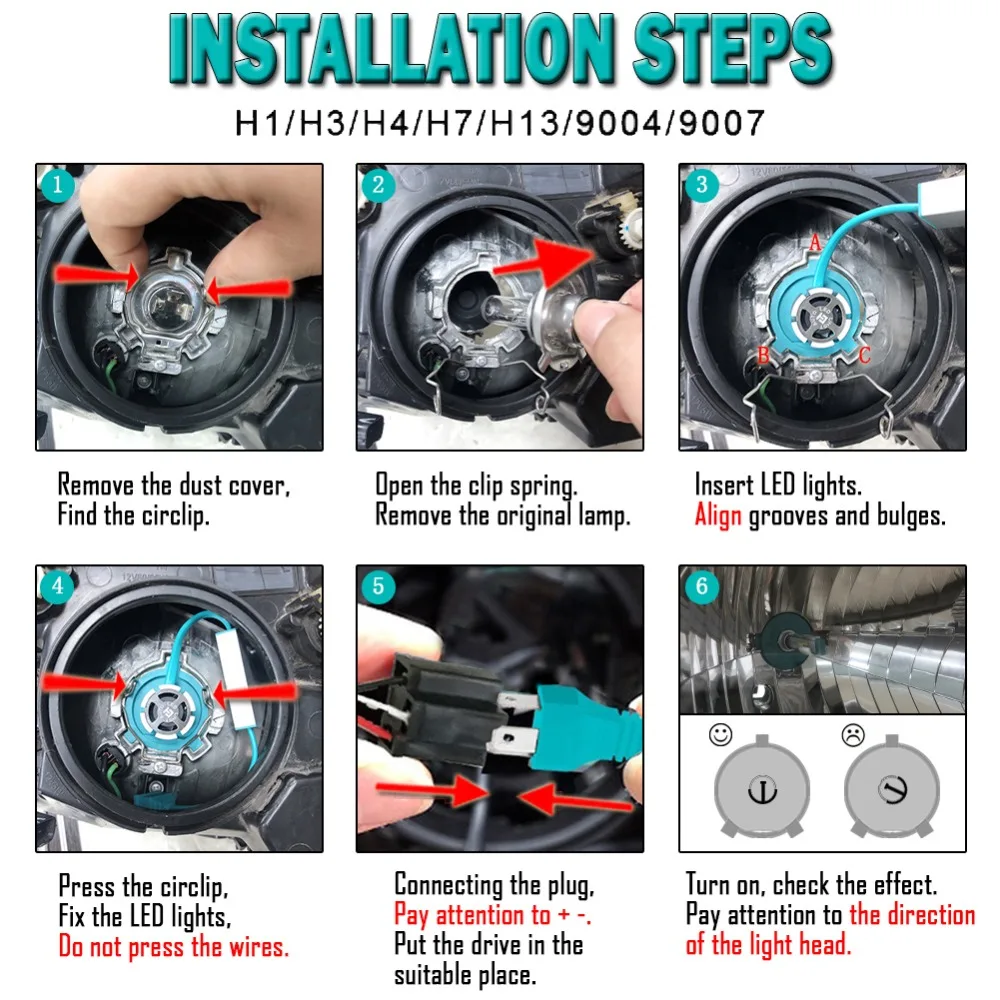 INSTALLATION STEPS

H1/H3/H4/H7/H13/9004/9007

1

Remove the dust cover, Find the circlip.

2

Open the clip spring. Remove the original lamp.

3

A

B

C

Insert LED lights. Align grooves and bulges.

4

Press the circlip, Fix the LED lights, Do not press the wires.

5

Connecting the plug, Pay attention to + -. Put the drive in the suitable place.

6

Turn on, check the effect. Pay attention to the direction of the light head.