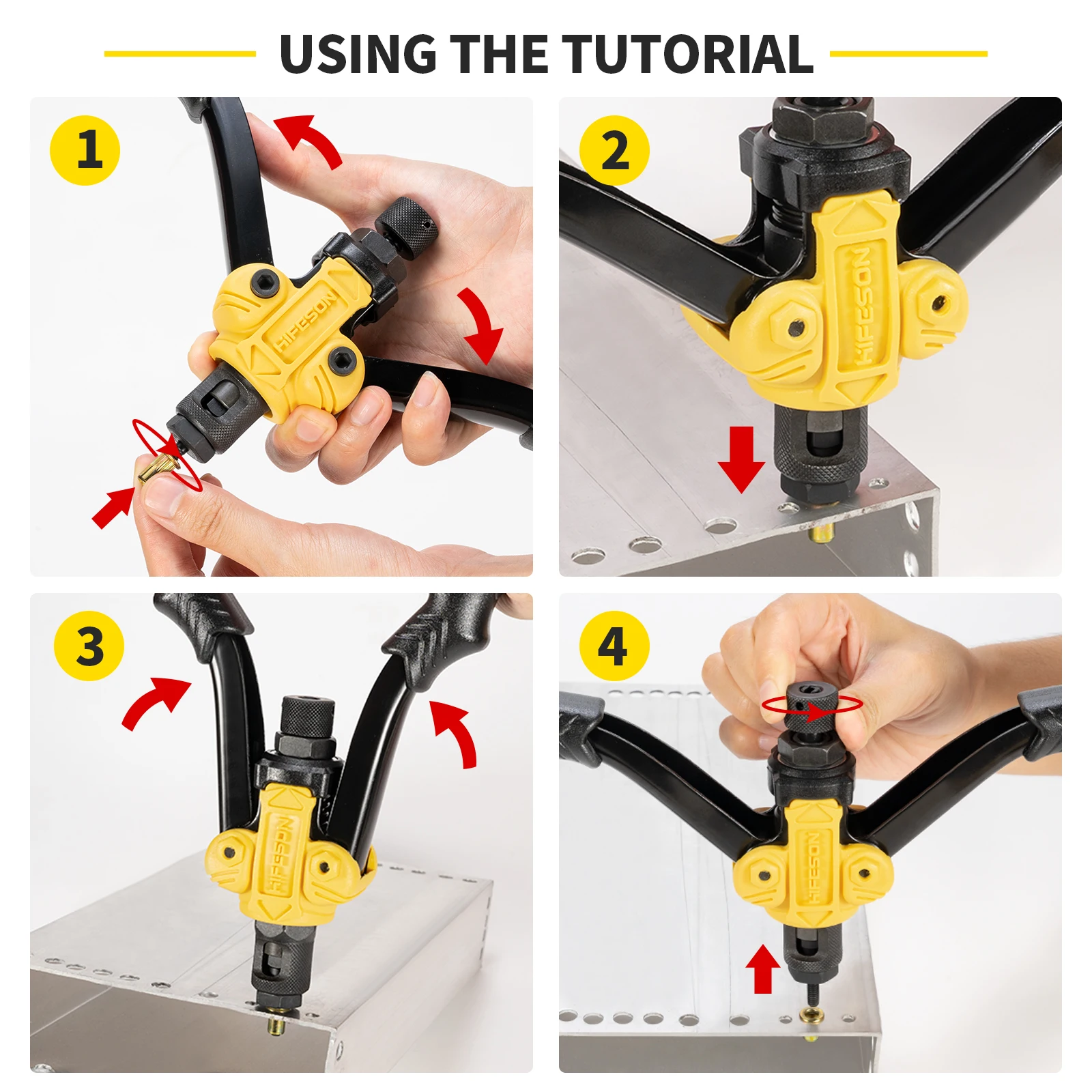 USING THE TUTORIAL

1

HIFESON

2

HIFESON

3

HIFESON

4

HIFESON