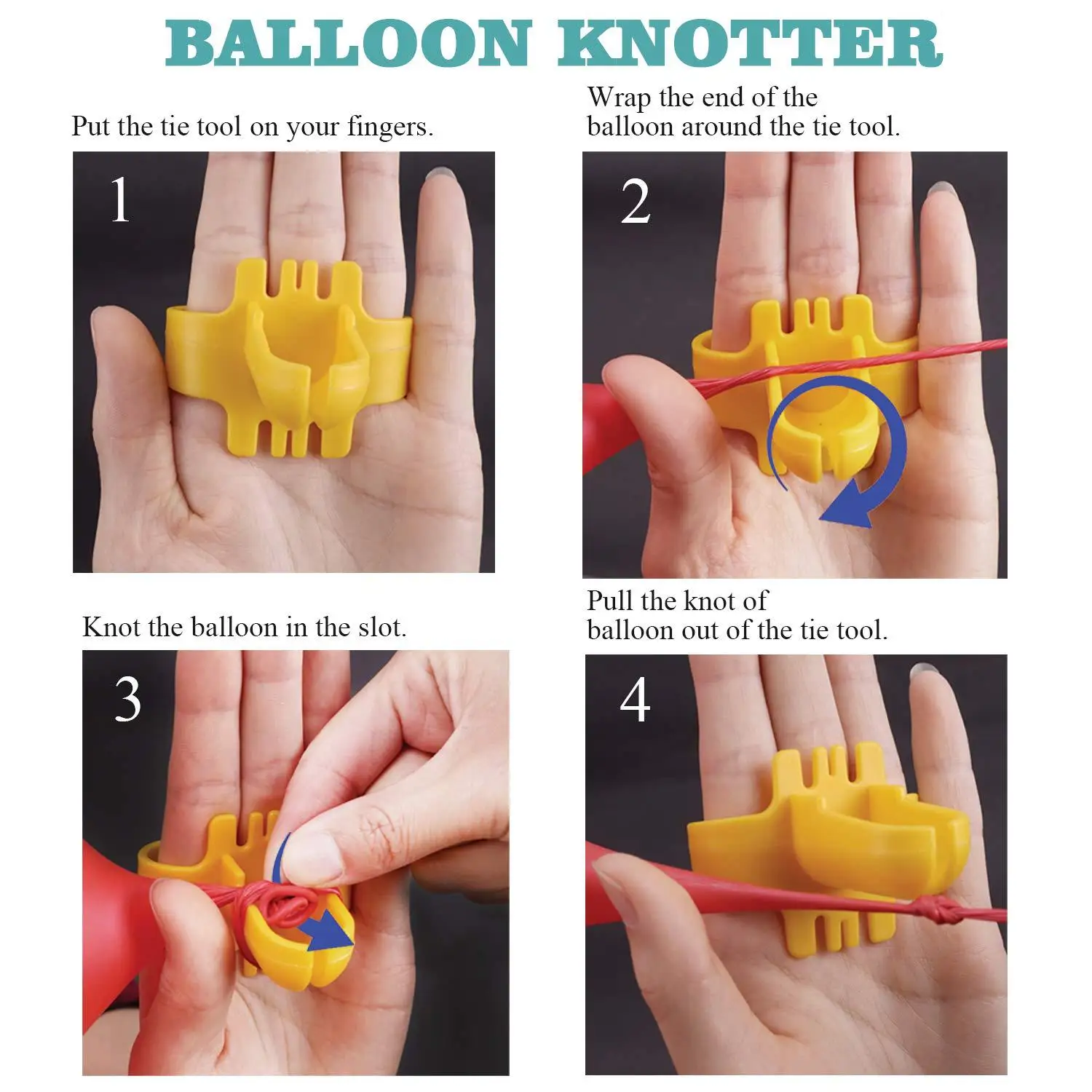 BALLOON KNOTTER

Put the tie tool on your fingers.

1

Wrap the end of the balloon around the tie tool.

2

Knot the balloon in the slot.

3

Pull the knot of balloon out of the tie tool.

4