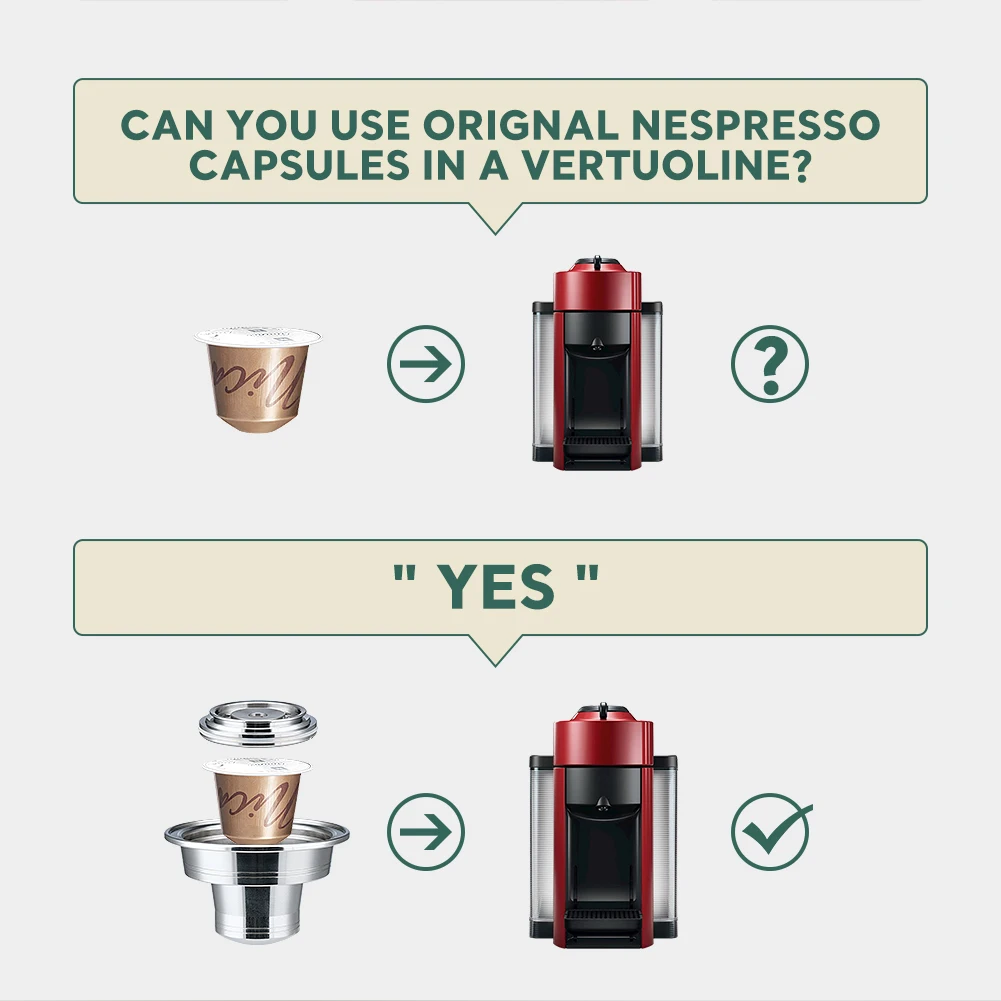 CAN YOU USE ORIGNAL NESPRESSO CAPSULES IN A VERTUOLINE?

?

" YES "