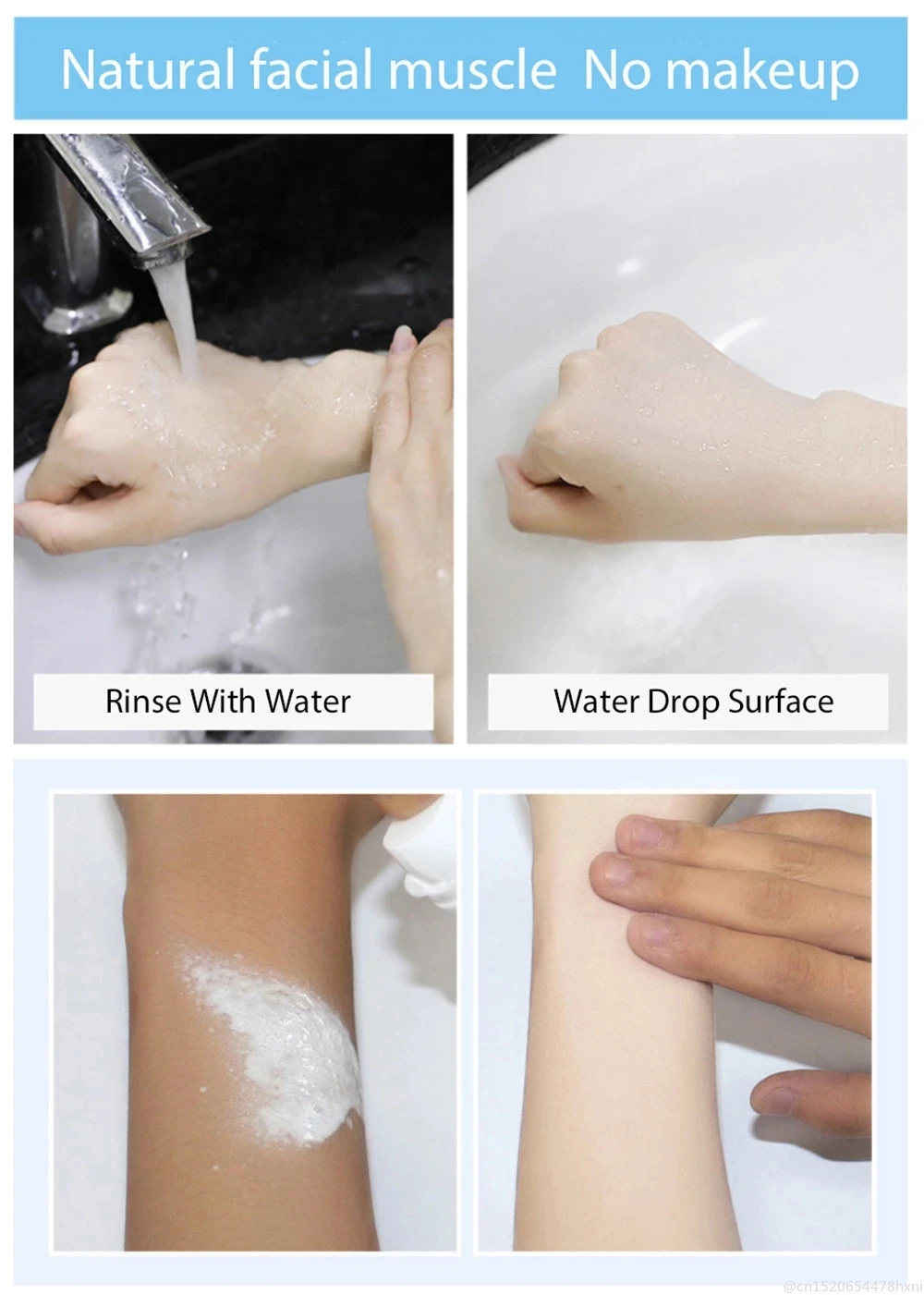 Natural facial muscle No makeup

Rinse With Water

Water Drop Surface

@cn1520654478hxni