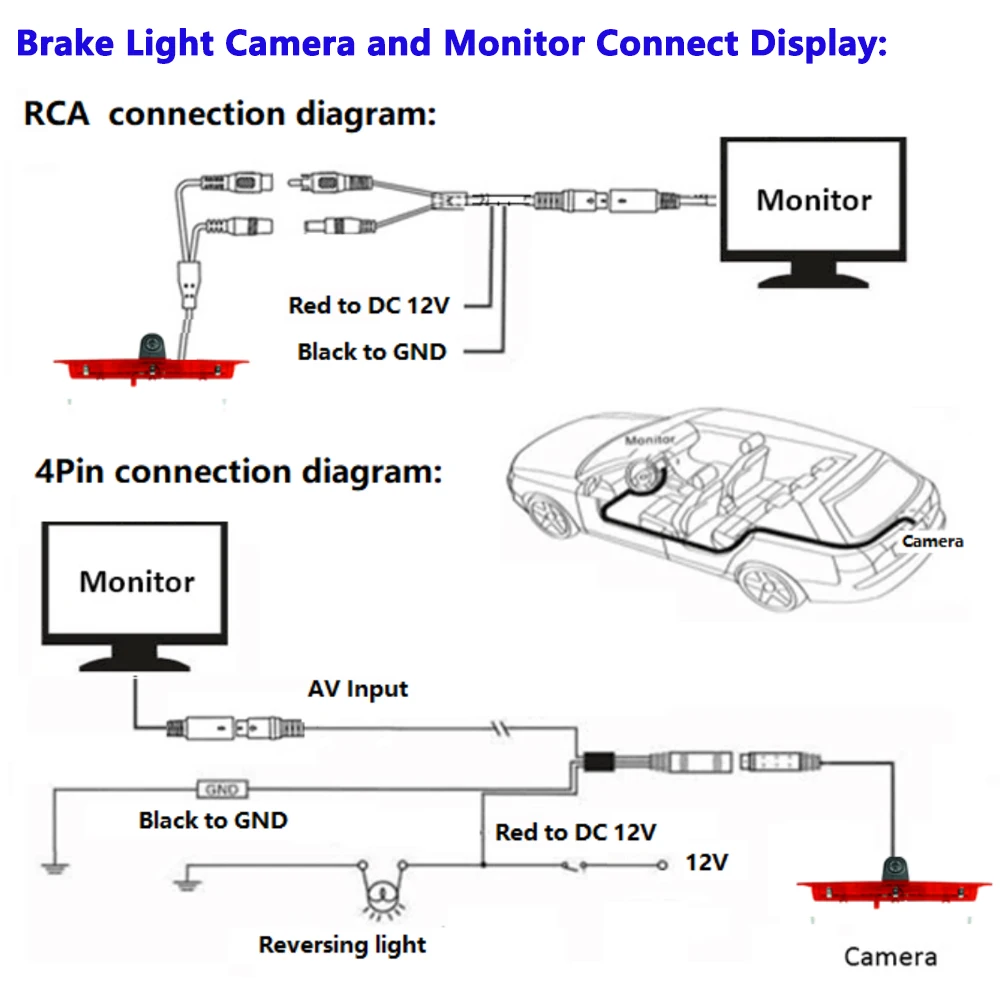 Brake Light Camera and Monitor Connect Display:

RCA connection diagram:

Monitor

Red to DC 12V

Black to GND

4Pin connection diagram:

Monitor

Camera

Monitor

AV Input

GND

Black to GND

Red to DC 12V

12V

Reversing light

Camera