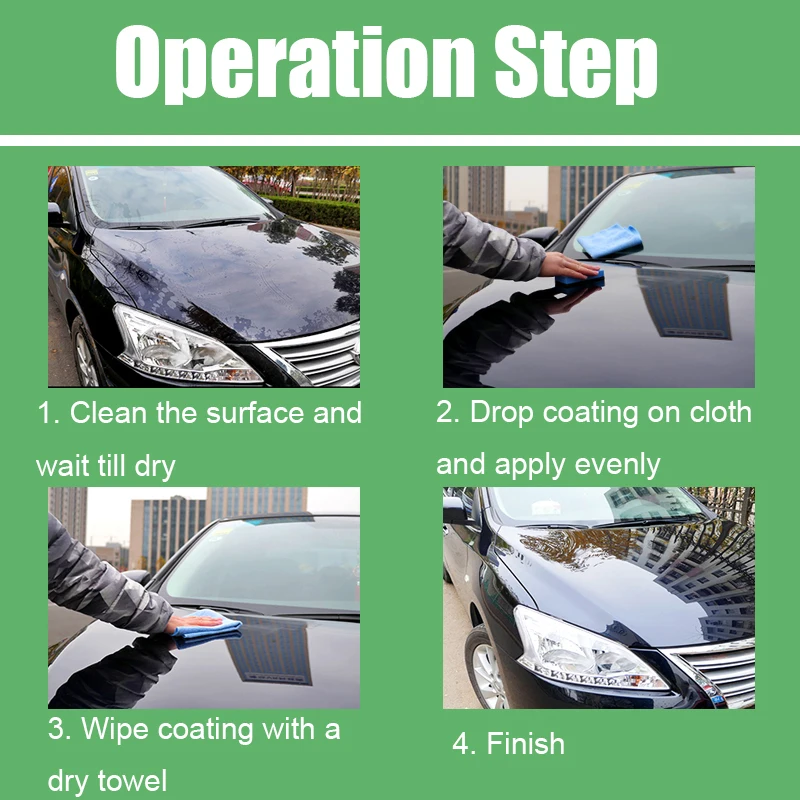 Operation Step

1. Clean the surface and wait till dry

2. Drop coating on cloth and apply evenly

3. Wipe coating with a dry towel

4. Finish