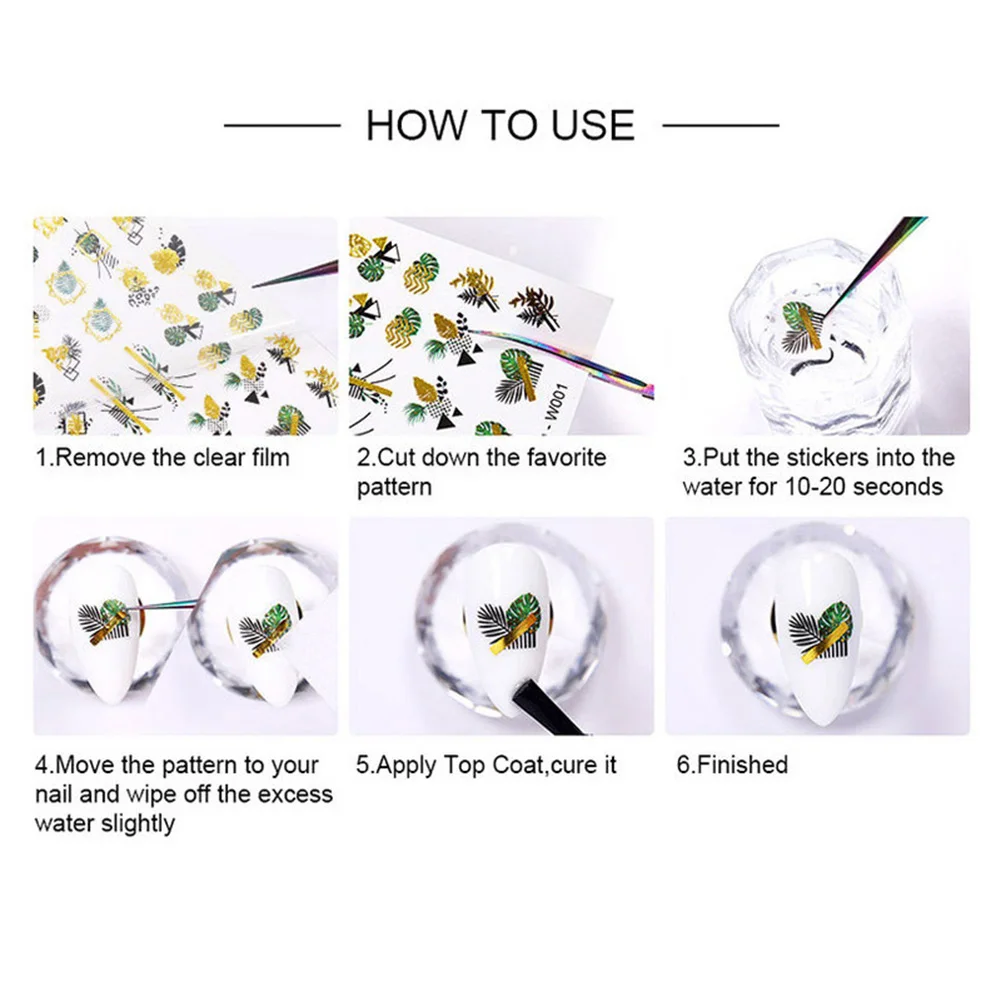 HOW TO USE

W001

1.Remove the clear film

2.Cut down the favorite pattern

3.Put the stickers into the water for 10-20 seconds

4.Move the pattern to your nail and wipe off the excess water slightly

5.Apply Top Coat,cure it

6.Finished