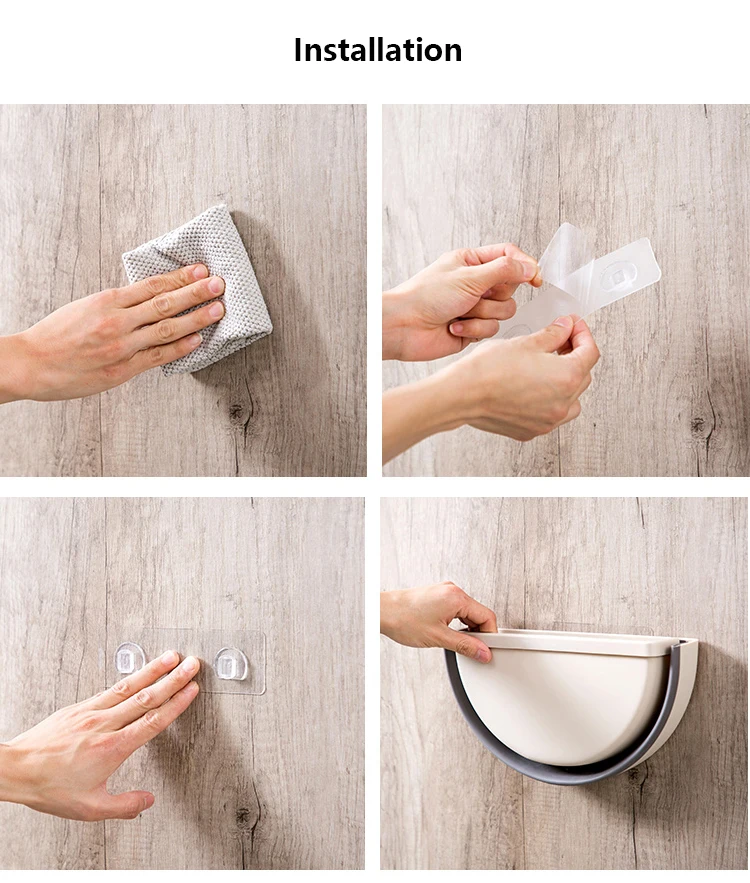 Installation