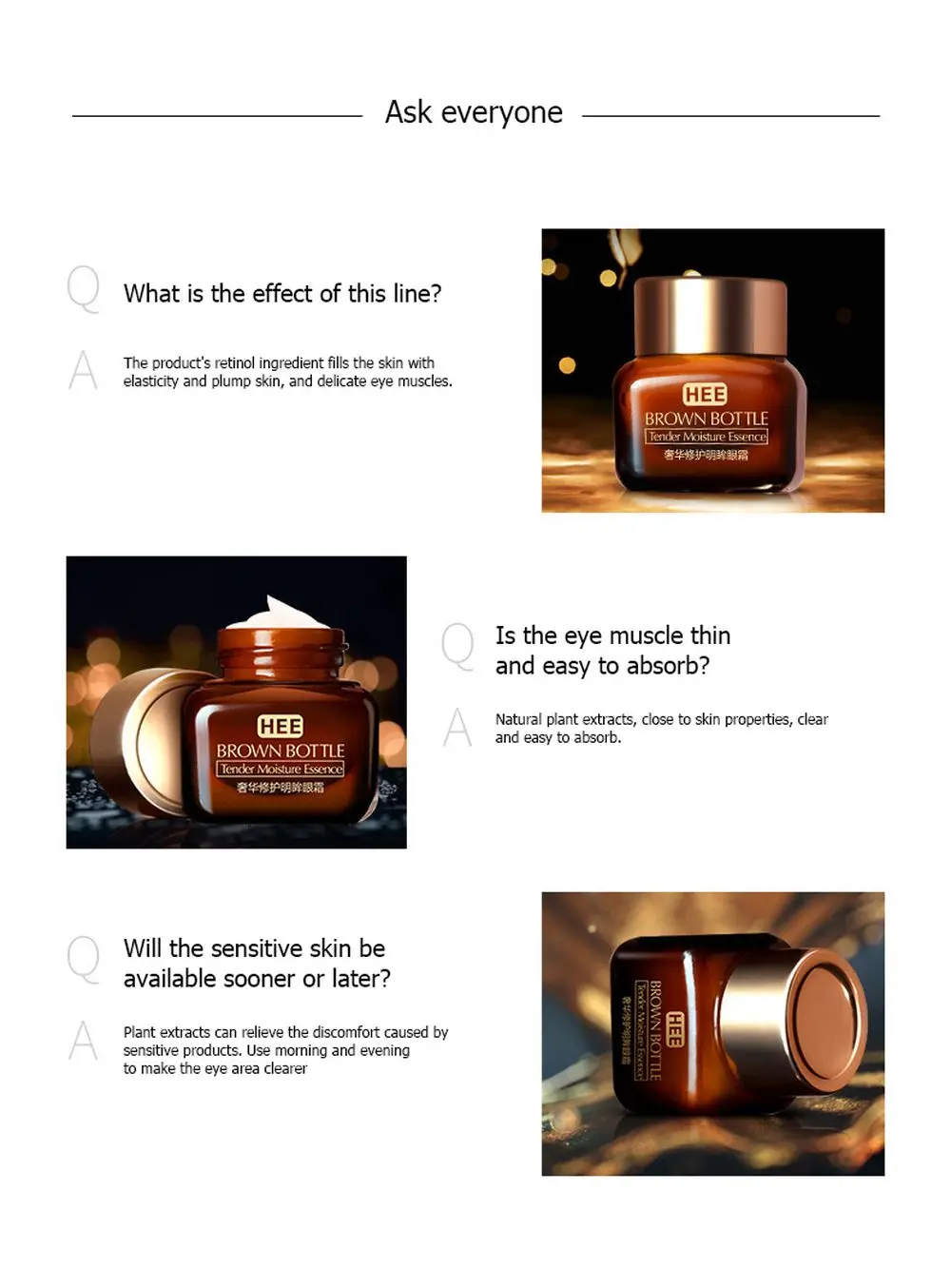 Ask everyone

Q What is the effect of this line?

A The product's retinol ingredient fills the skin with elasticity and plump skin, and delicate eye muscles.

HEE
BROWN BOTTLE
Tender Moisture Essence
奢华修护明眸眼霜

HEE
BROWN BOTTLE
Tender Moisture Essence
奢华修护明眸眼霜

Q Is the eye muscle thin and easy to absorb?

A Natural plant extracts, close to skin properties, clear and easy to absorb.

Q Will the sensitive skin be available sooner or later?

A Plant extracts can relieve the discomfort caused by sensitive products. Use morning and evening to make the eye area clearer

HEE
BROWN BOTTLE
Tender Moisture Essence
奢华修护明眸眼霜