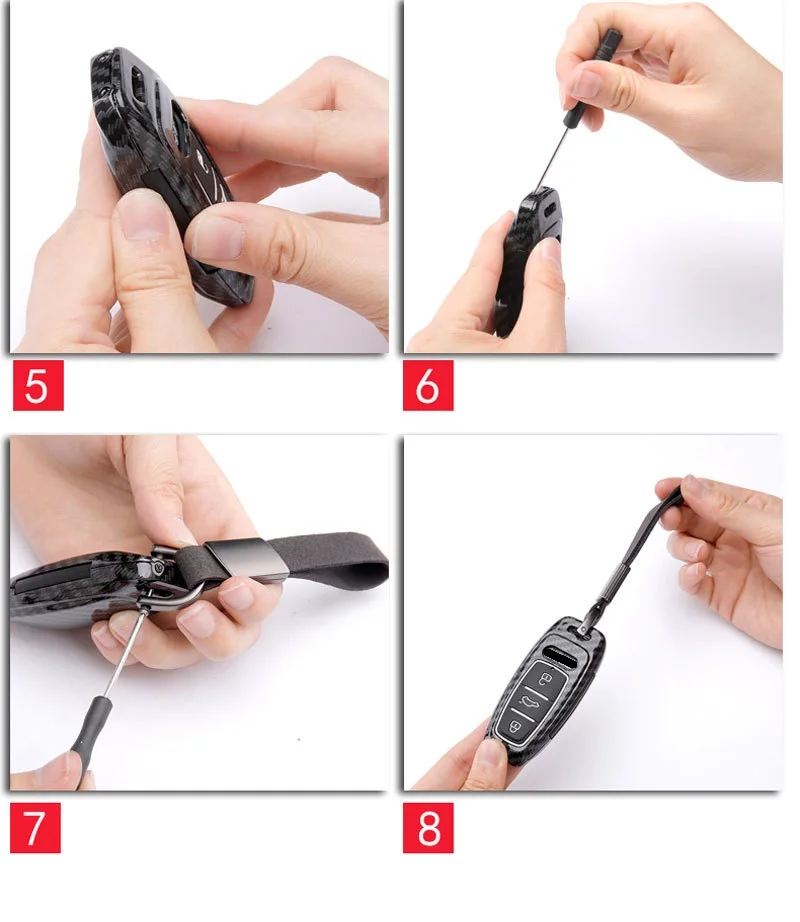 5

6

7

8