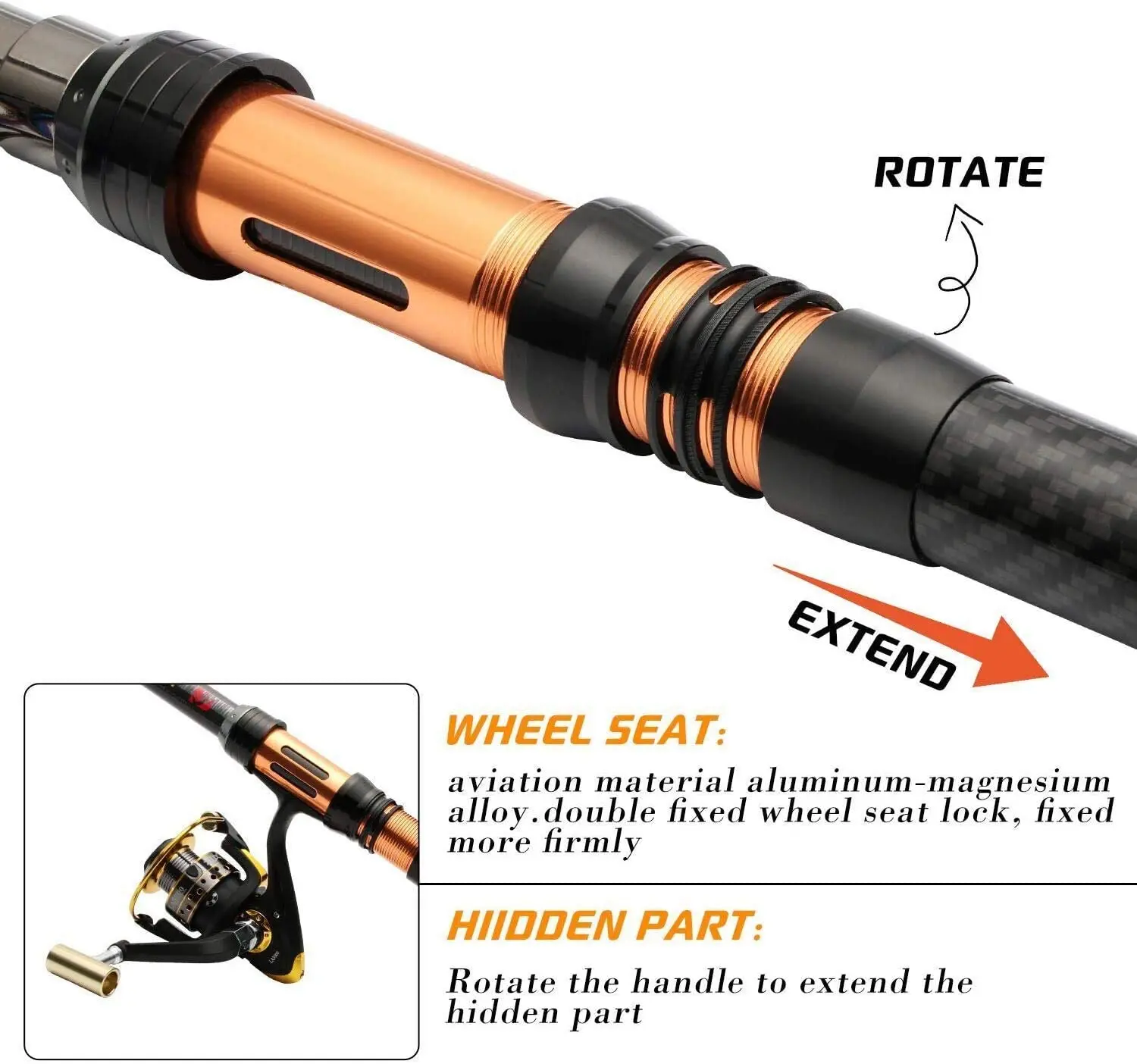 ROTATE

EXTEND

WHEEL SEAT:

aviation material aluminum-magnesium alloy.double fixed wheel seat lock, fixed more firmly

HIIDDEN PART:

Rotate the handle to extend the hidden part