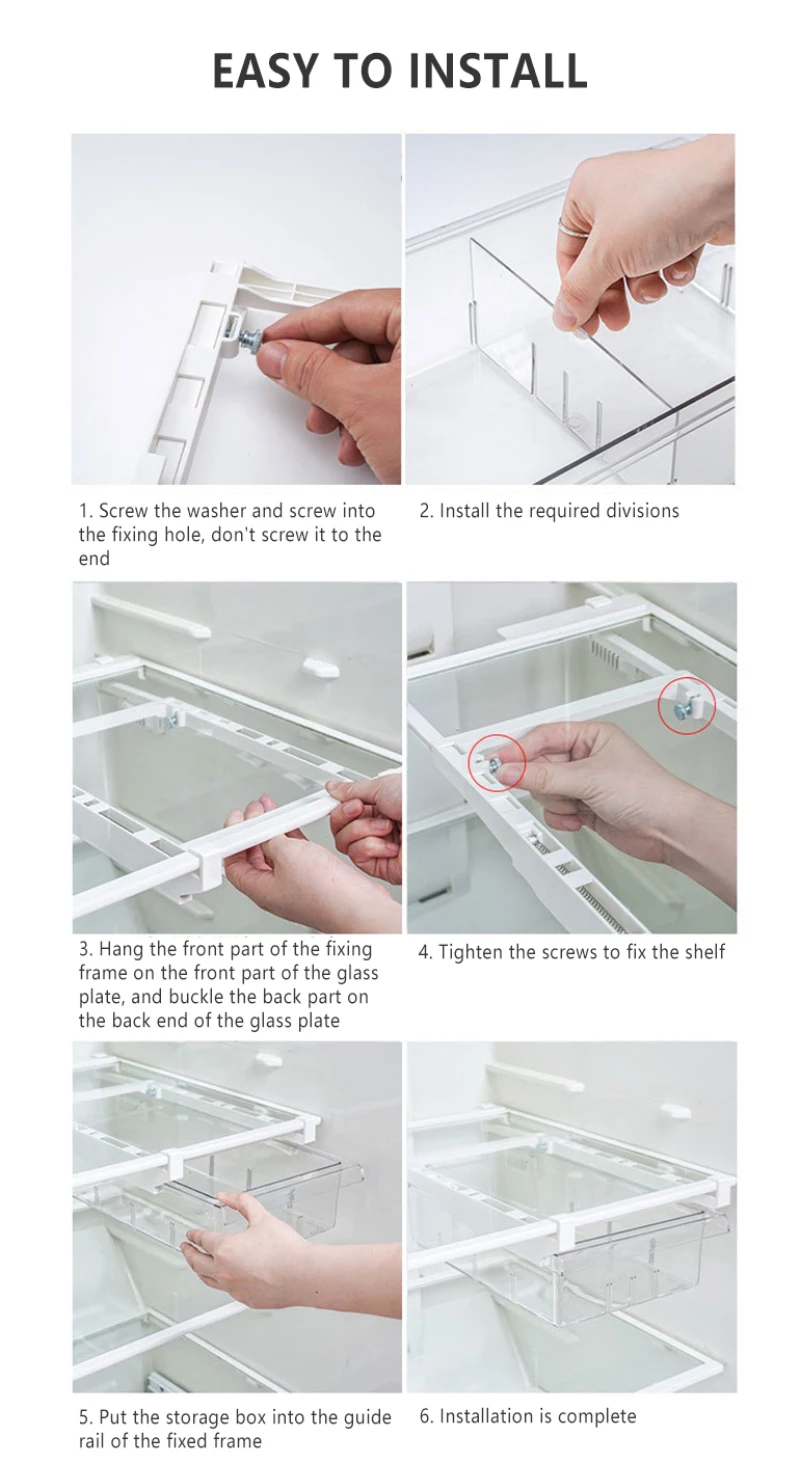 EASY TO INSTALL

1. Screw the washer and screw into the fixing hole, don't screw it to the end

2. Install the required divisions

3. Hang the front part of the fixing frame on the front part of the glass plate, and buckle the back part on the back end of the glass plate

4. Tighten the screws to fix the shelf

5. Put the storage box into the guide rail of the fixed frame

6. Installation is complete