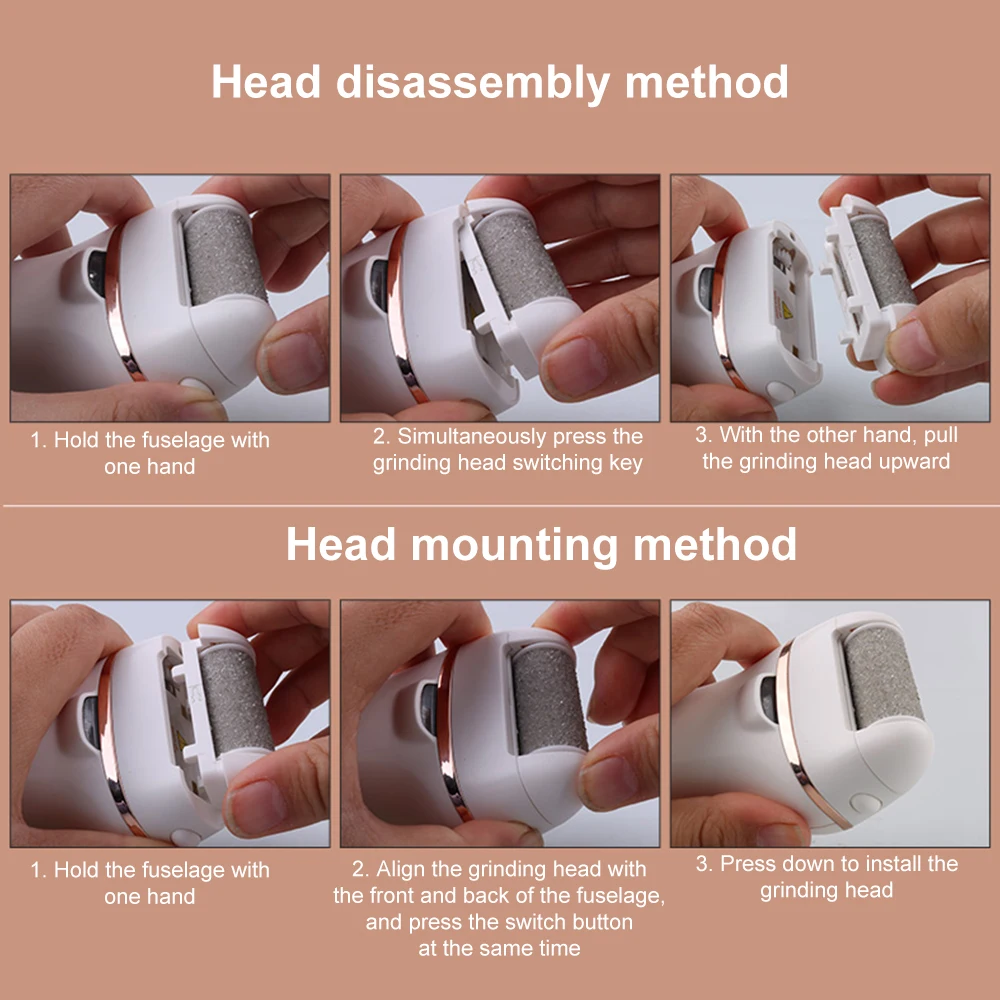 Head disassembly method

1. Hold the fuselage with one hand

2. Simultaneously press the grinding head switching key

3. With the other hand, pull the grinding head upward

Head mounting method

1. Hold the fuselage with one hand

2. Align the grinding head with the front and back of the fuselage, and press the switch button at the same time

3. Press down to install the grinding head