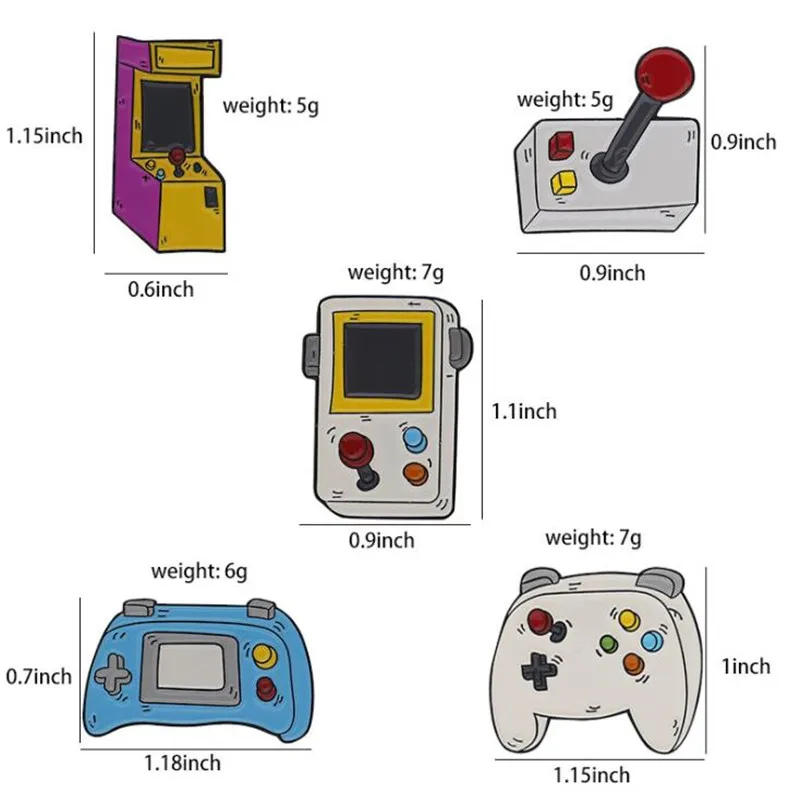 1.15inch
weight: 5g
0.6inch

weight: 5g
0.9inch
0.9inch

weight: 7g
1.1inch
0.9inch

weight: 6g
0.7inch
1.18inch

weight: 7g
1inch
1.15inch