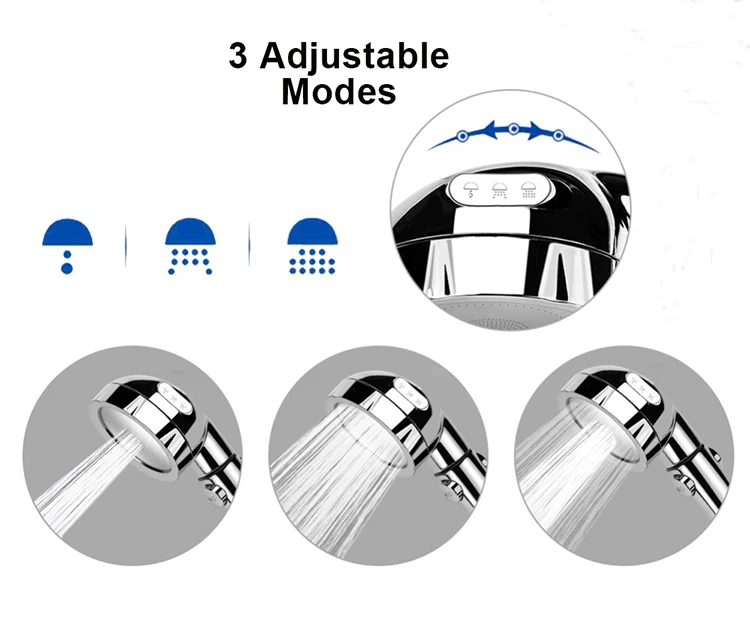 3 Adjustable Modes