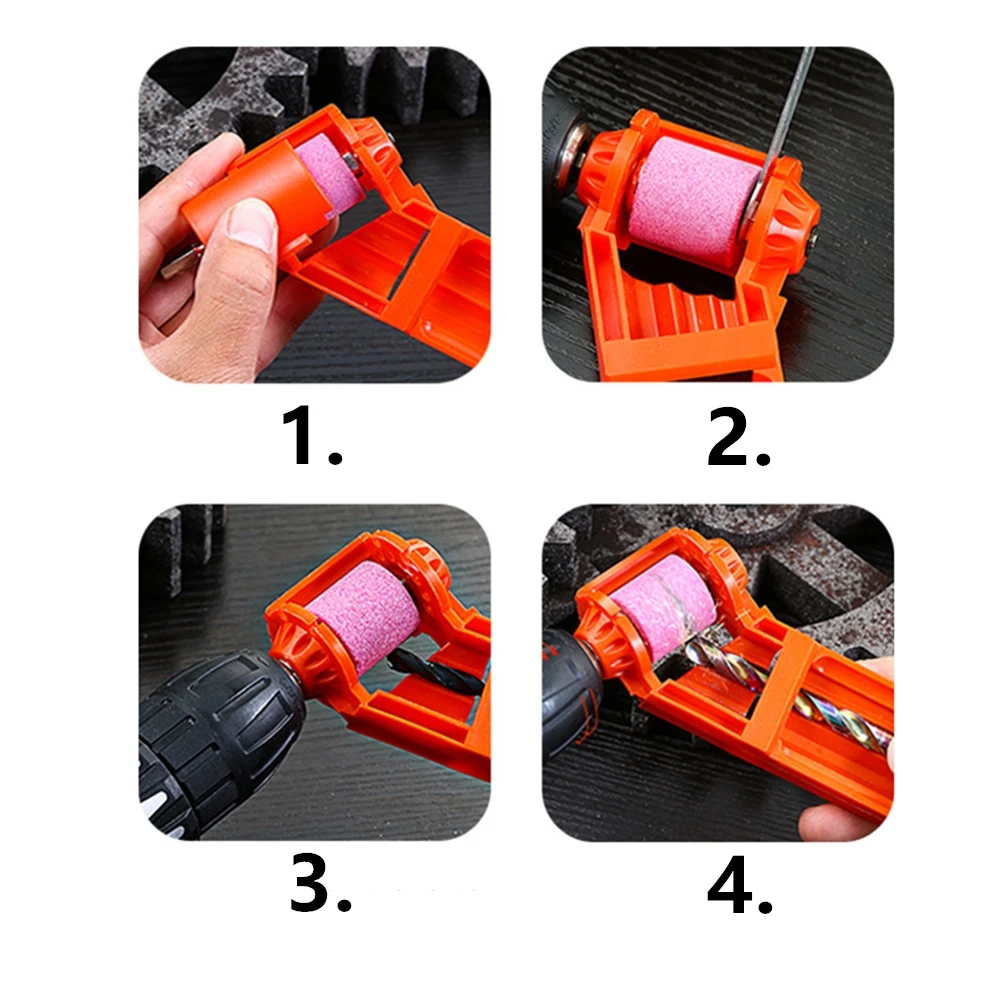 1.

2.

3.

4.