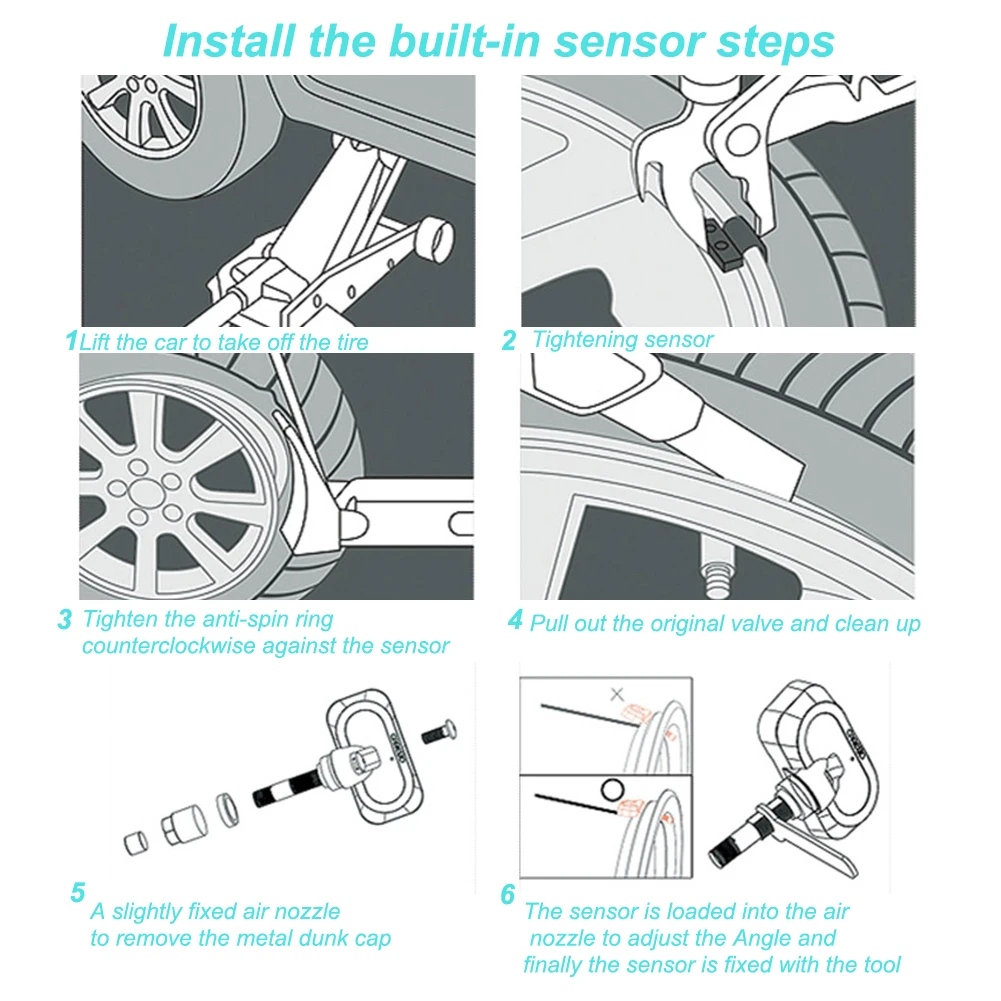 Install the built-in sensor steps

1 Lift the car to take off the tire

2 Tightening sensor

3 Tighten the anti-spin ring counterclockwise against the sensor

4 Pull out the original valve and clean up

5 A slightly fixed air nozzle to remove the metal dunk cap

6 The sensor is loaded into the air nozzle to adjust the Angle and finally the sensor is fixed with the tool