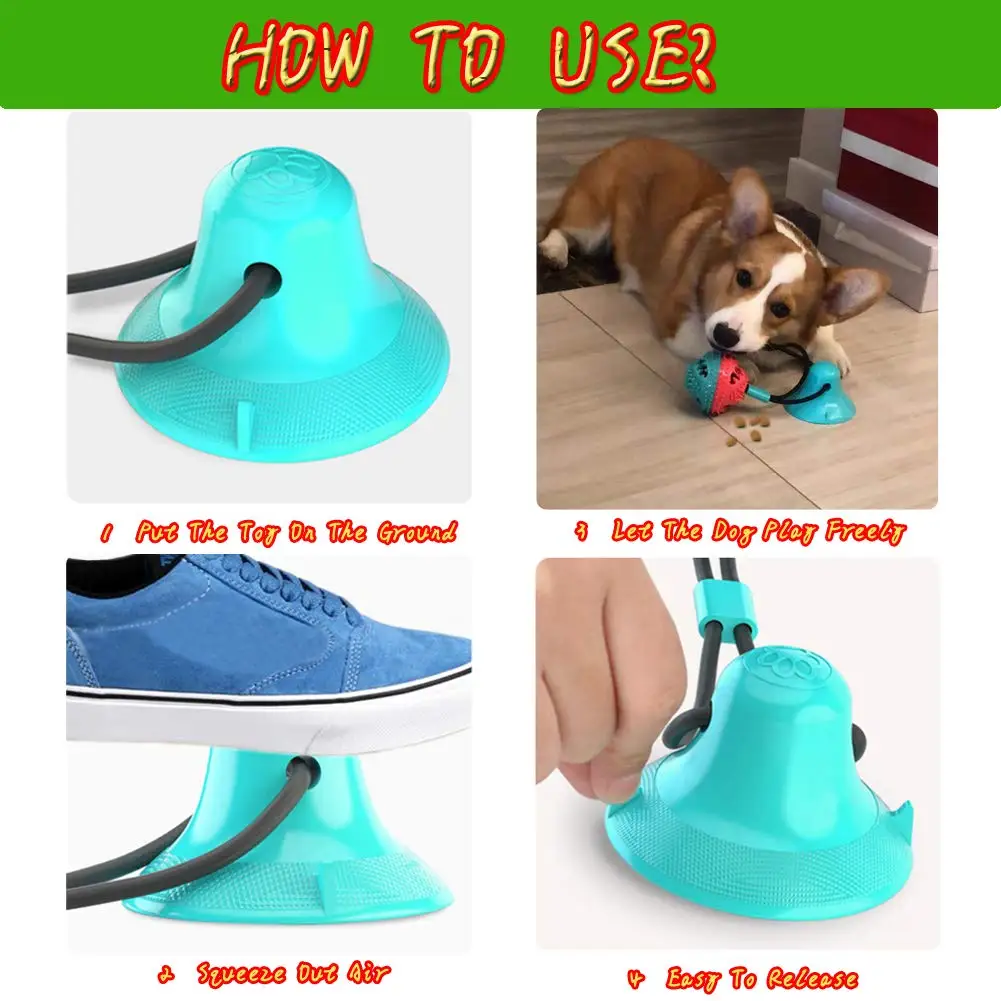 HOW TO USE?

1 Put The Toy On The Ground

3 Let The Dog Play Freely

2 Squeeze Out Air

4 Easy To Release