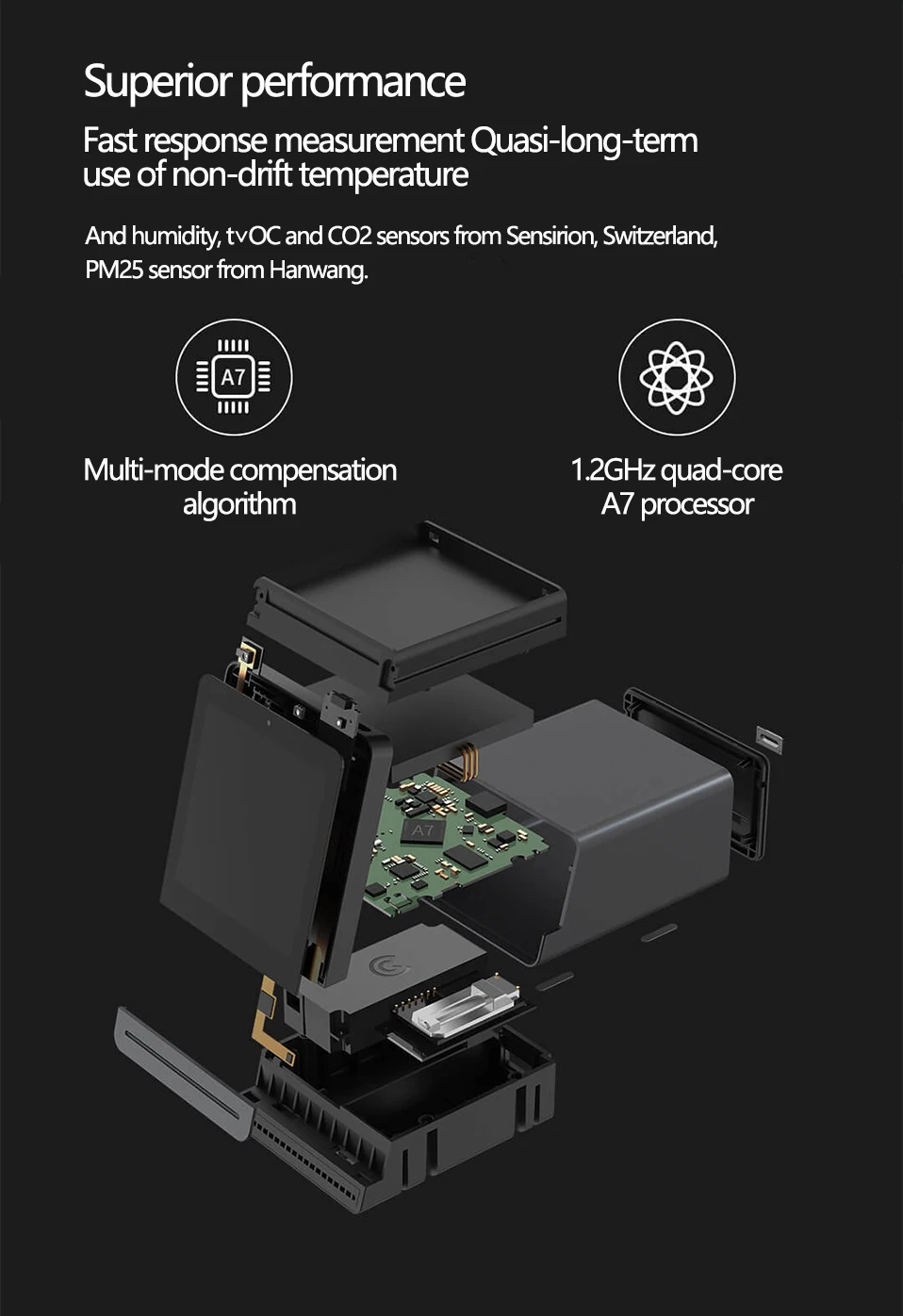 Superior performance

Fast response measurement Quasi-long-term use of non-drift temperature

And humidity, tvOC and CO2 sensors from Sensirion, Switzerland, PM25 sensor from Hanwang.

A7

Multi-mode compensation algorithm

1.2GHz quad-core A7 processor

A7