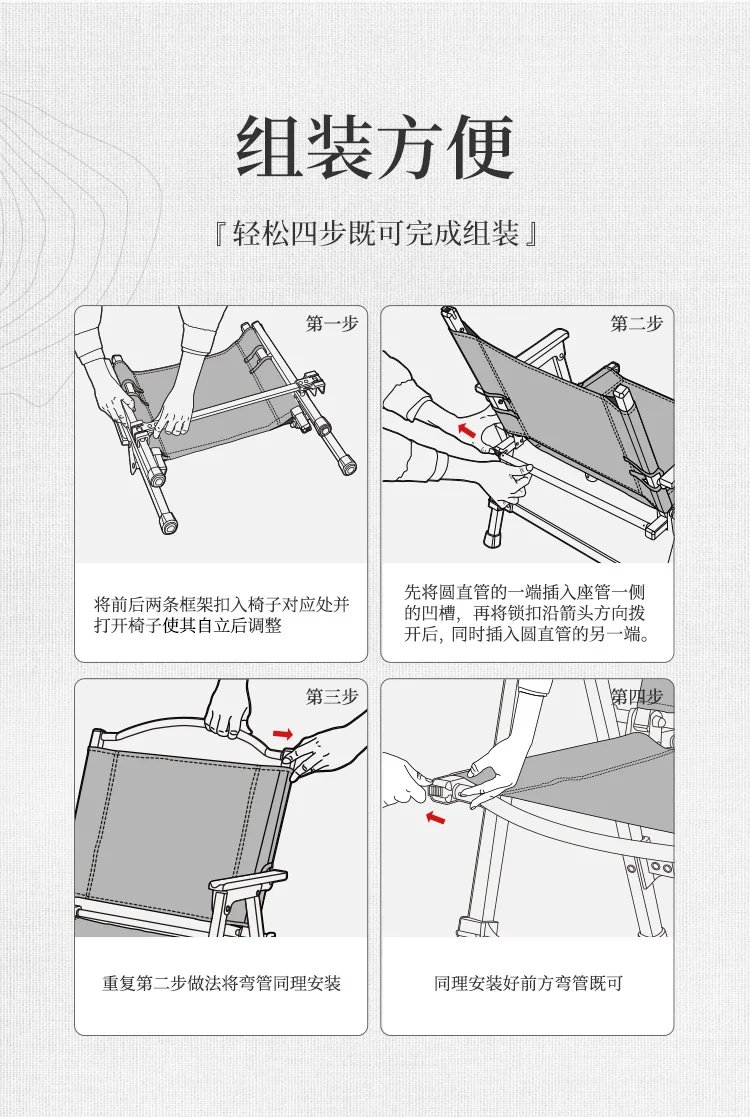 组装方便

『轻松四步既可完成组装』

第一步

将前后两条框架扣入椅子对应处并打开椅子使其自立后调整

第二步

先将圆直管的一端插入座管一侧的凹槽，再将锁扣沿箭头方向拨开后，同时插入圆直管的另一端。

第三步

重复第二步做法将弯管同理安装

第四步

同理安装好前方弯管既可