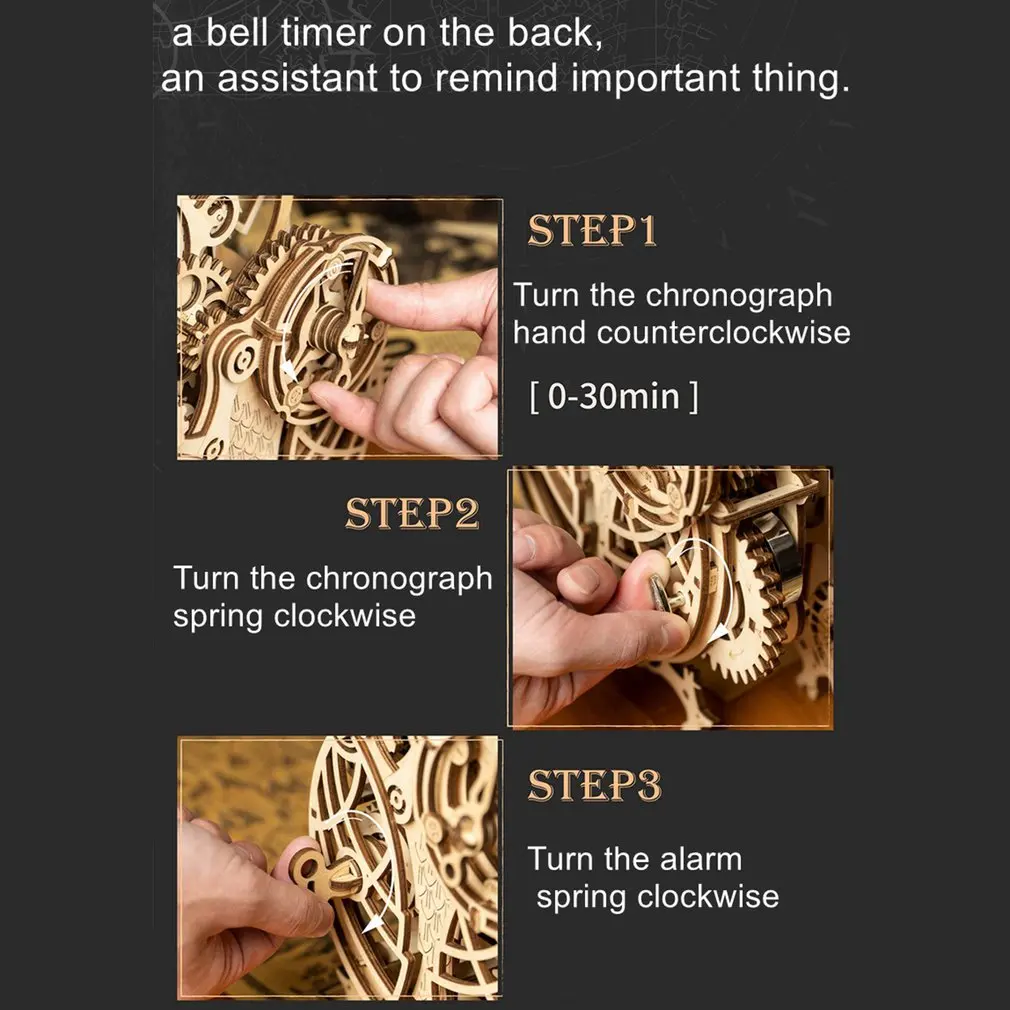 a bell timer on the back,
an assistant to remind important thing.

STEP1

Turn the chronograph hand counterclockwise

[ 0-30min ]

STEP2

Turn the chronograph spring clockwise

STEP3

Turn the alarm spring clockwise