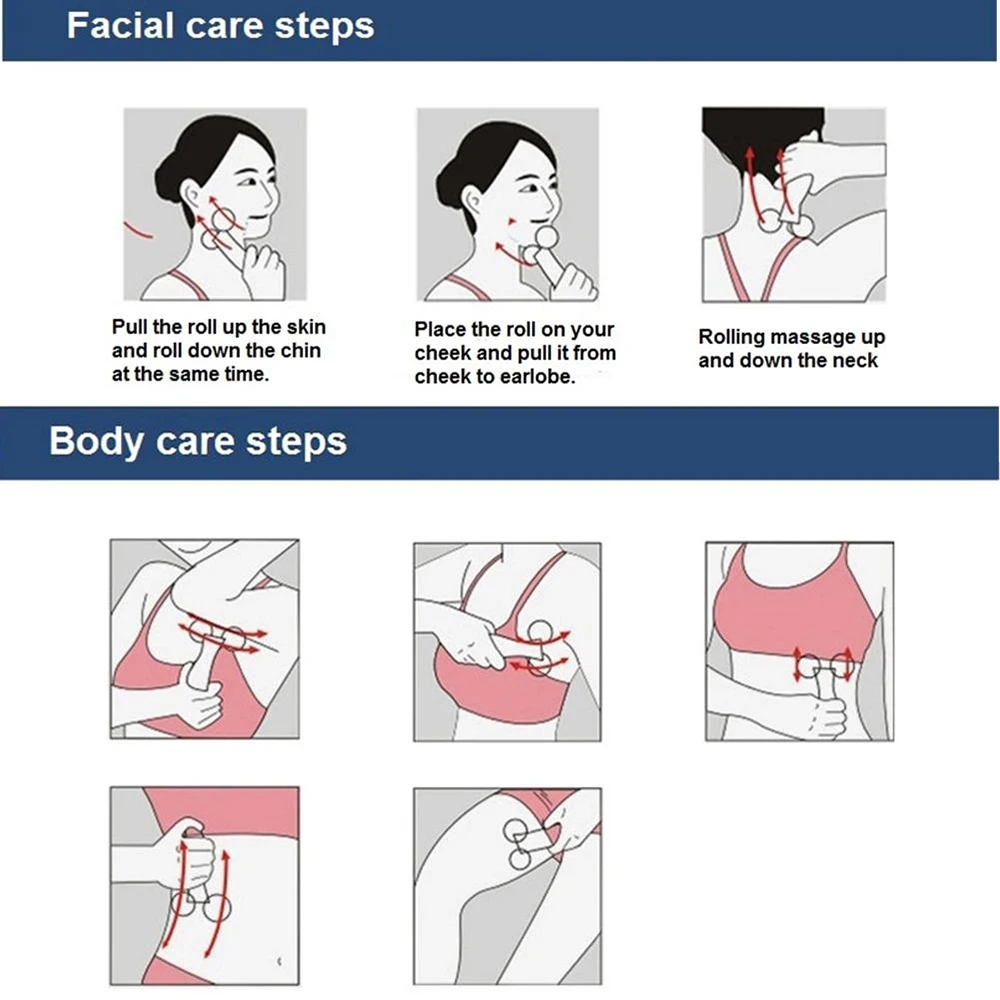 Facial care steps

Pull the roll up the skin and roll down the chin at the same time.

Place the roll on your cheek and pull it from cheek to earlobe.

Rolling massage up and down the neck

Body care steps