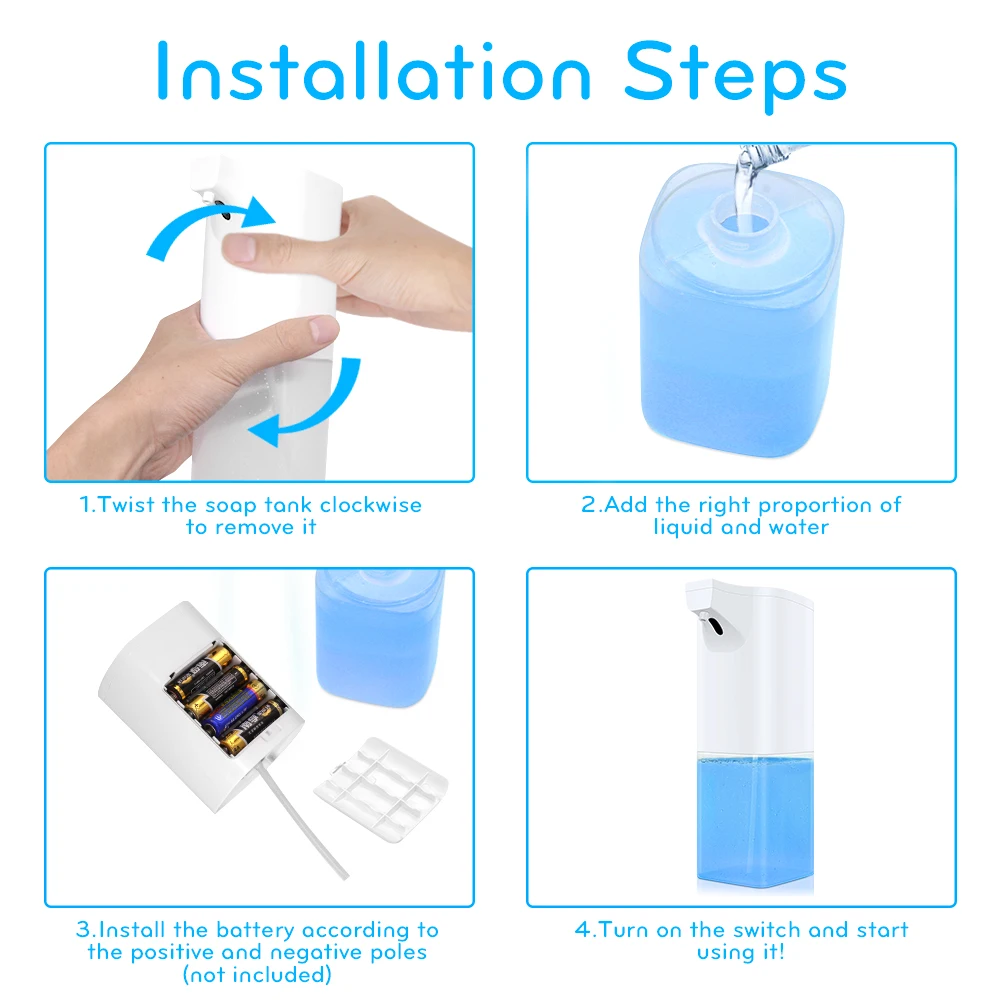 Installation Steps

1.Twist the soap tank clockwise to remove it

2.Add the right proportion of liquid and water

3.Install the battery according to the positive and negative poles (not included)

4.Turn on the switch and start using it!