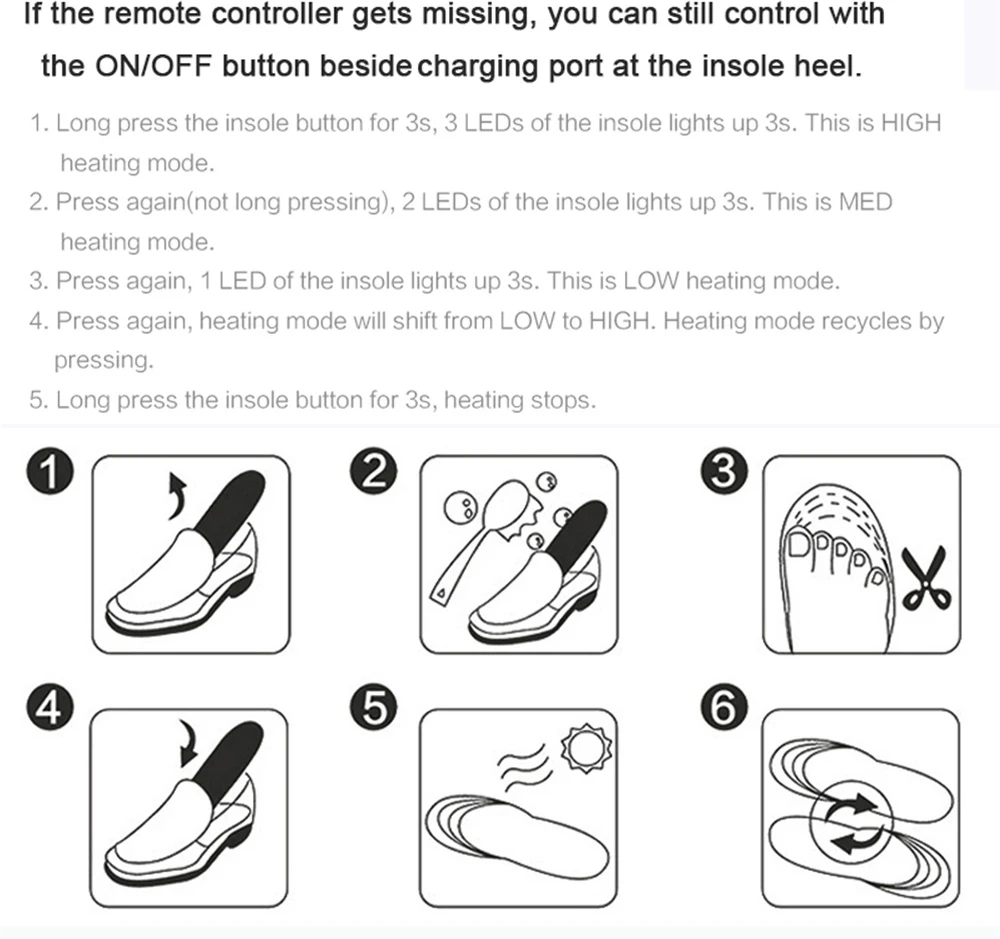 If the remote controller gets missing, you can still control with the ON/OFF button beside charging port at the insole heel.

1. Long press the insole button for 3s, 3 LEDs of the insole lights up 3s. This is HIGH heating mode.
2. Press again(not long pressing), 2 LEDs of the insole lights up 3s. This is MED heating mode.
3. Press again, 1 LED of the insole lights up 3s. This is LOW heating mode.
4. Press again, heating mode will shift from LOW to HIGH. Heating mode recycles by pressing.
5. Long press the insole button for 3s, heating stops.

1

2

3

4

5

6