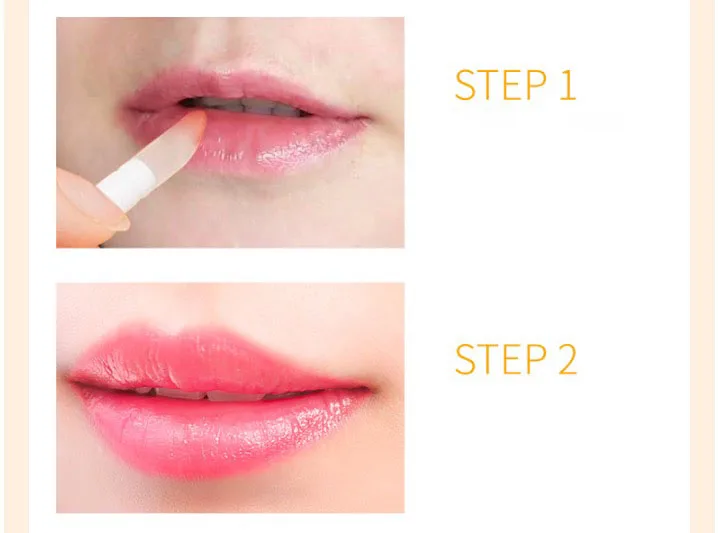 STEP 1

STEP 2