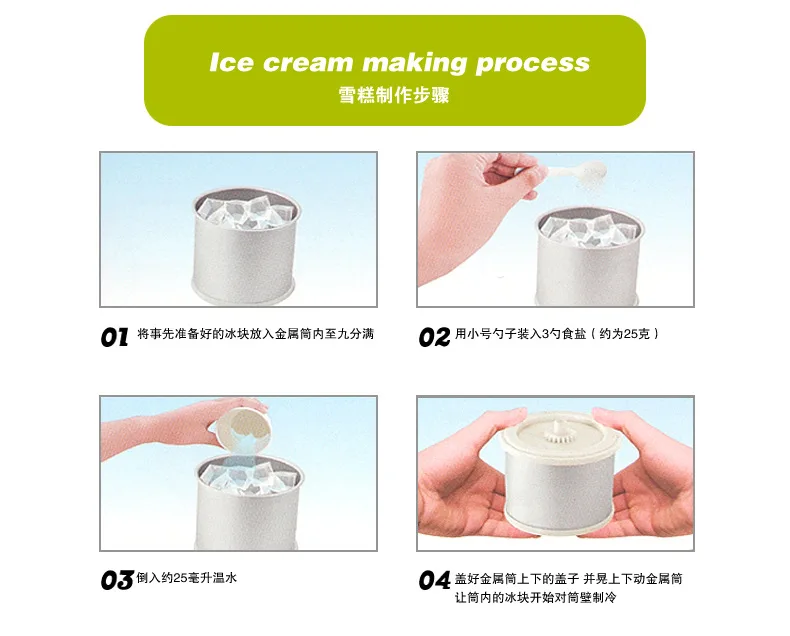 Ice cream making process
雪糕制作步骤

01 将事先准备好的冰块放入金属筒内至九分满

02 用小号勺子装入3勺食盐（约为25克）

03 倒入约25毫升温水

04 盖好金属筒上下的盖子 并晃上下动金属筒
让筒内的冰块开始对筒壁制冷