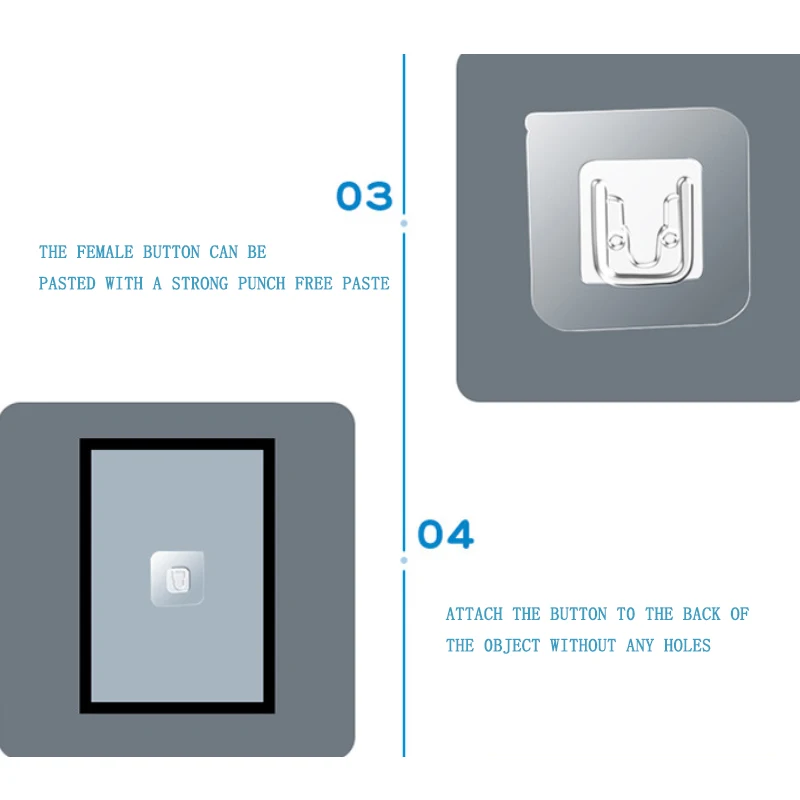 03

THE FEMALE BUTTON CAN BE PASTED WITH A STRONG PUNCH FREE PASTE

04

ATTACH THE BUTTON TO THE BACK OF THE OBJECT WITHOUT ANY HOLES