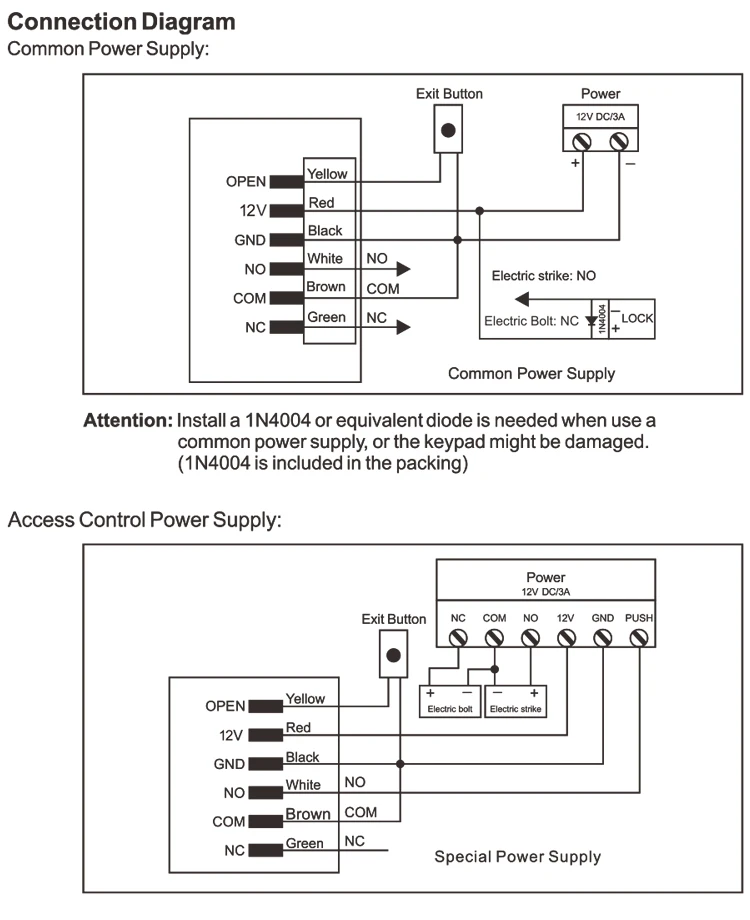 Connection Diagram
Common Power Supply:

Exit Button
Power
12V DC/3A
+ −
OPEN Yellow
12V Red
GND Black
NO White NO
COM Brown COM
NC Green NC
Electric strike: NO
Electric Bolt: NC
1N4004
− LOCK +
Common Power Supply

Attention: Install a 1N4004 or equivalent diode is needed when use a common power supply, or the keypad might be damaged. (1N4004 is included in the packing)

Access Control Power Supply:

Power
12V DC/3A
Exit Button
NC COM NO 12V GND PUSH
+ − Electric bolt
− + Electric strike
OPEN Yellow
12V Red
GND Black
NO White NO
COM Brown COM
NC Green NC
Special Power Supply