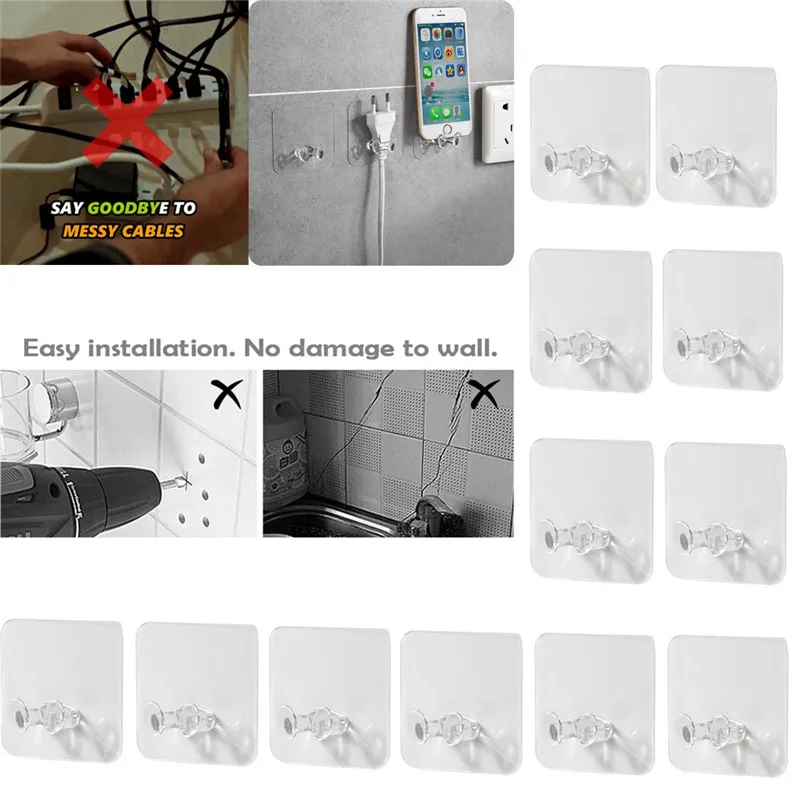 SAY GOODBYE TO MESSY CABLES

Easy installation. No damage to wall.