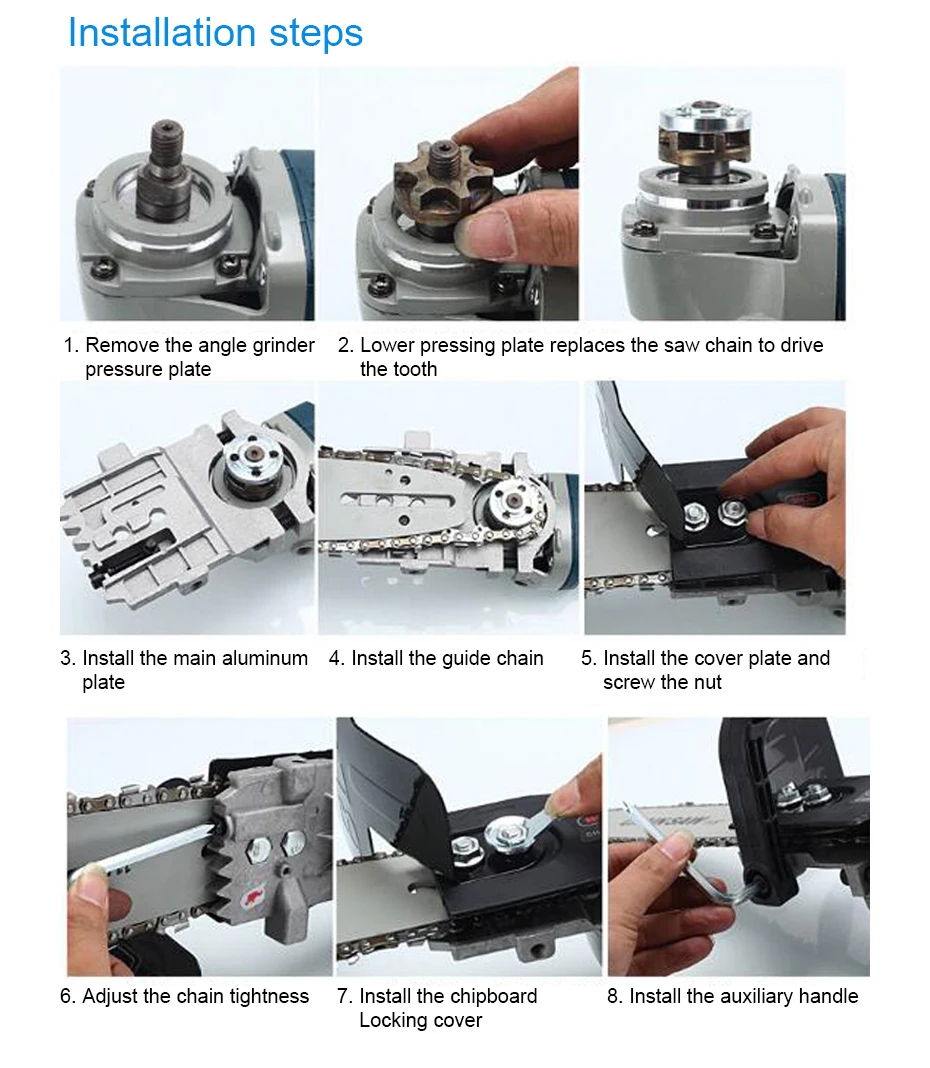 Installation steps

1. Remove the angle grinder pressure plate

2. Lower pressing plate replaces the saw chain to drive the tooth

3. Install the main aluminum plate

4. Install the guide chain

5. Install the cover plate and screw the nut

6. Adjust the chain tightness

7. Install the chipboard Locking cover

8. Install the auxiliary handle