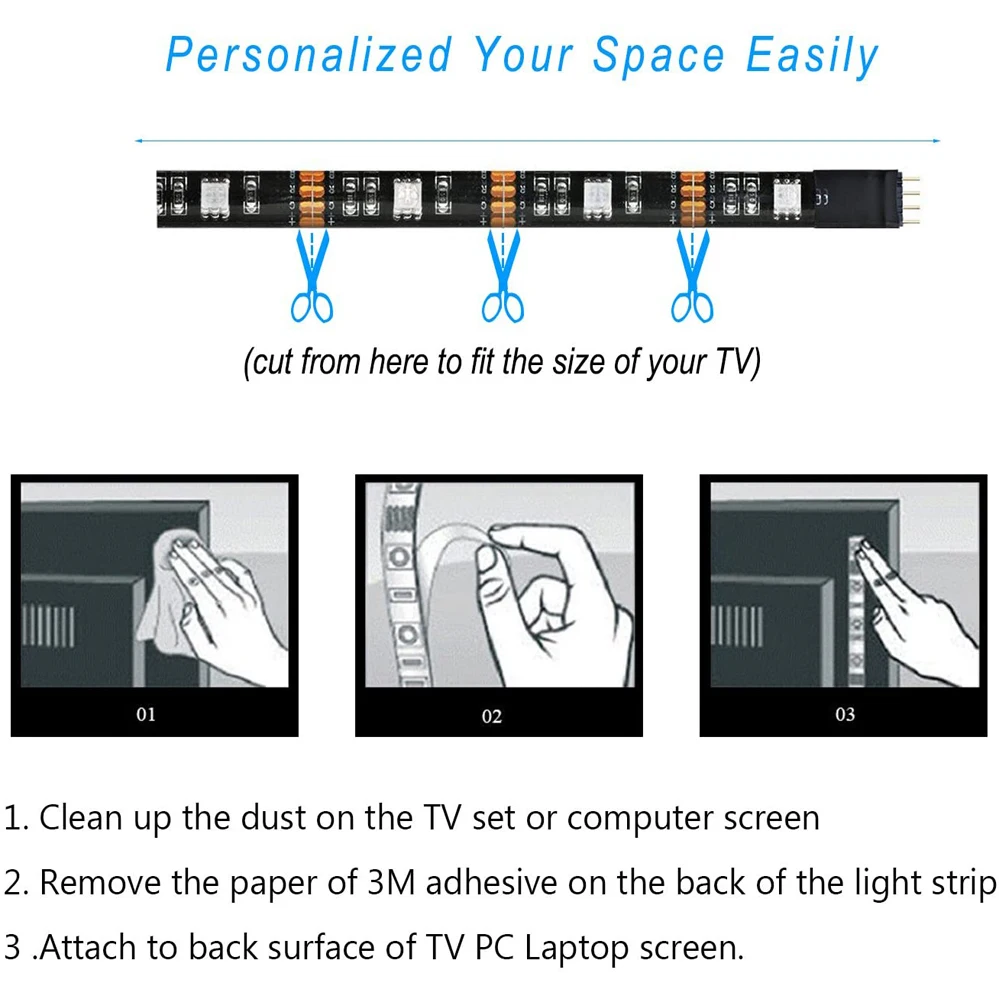 Personalized Your Space Easily

(cut from here to fit the size of your TV)

01

02

03

1. Clean up the dust on the TV set or computer screen

2. Remove the paper of 3M adhesive on the back of the light strip

3 .Attach to back surface of TV PC Laptop screen.