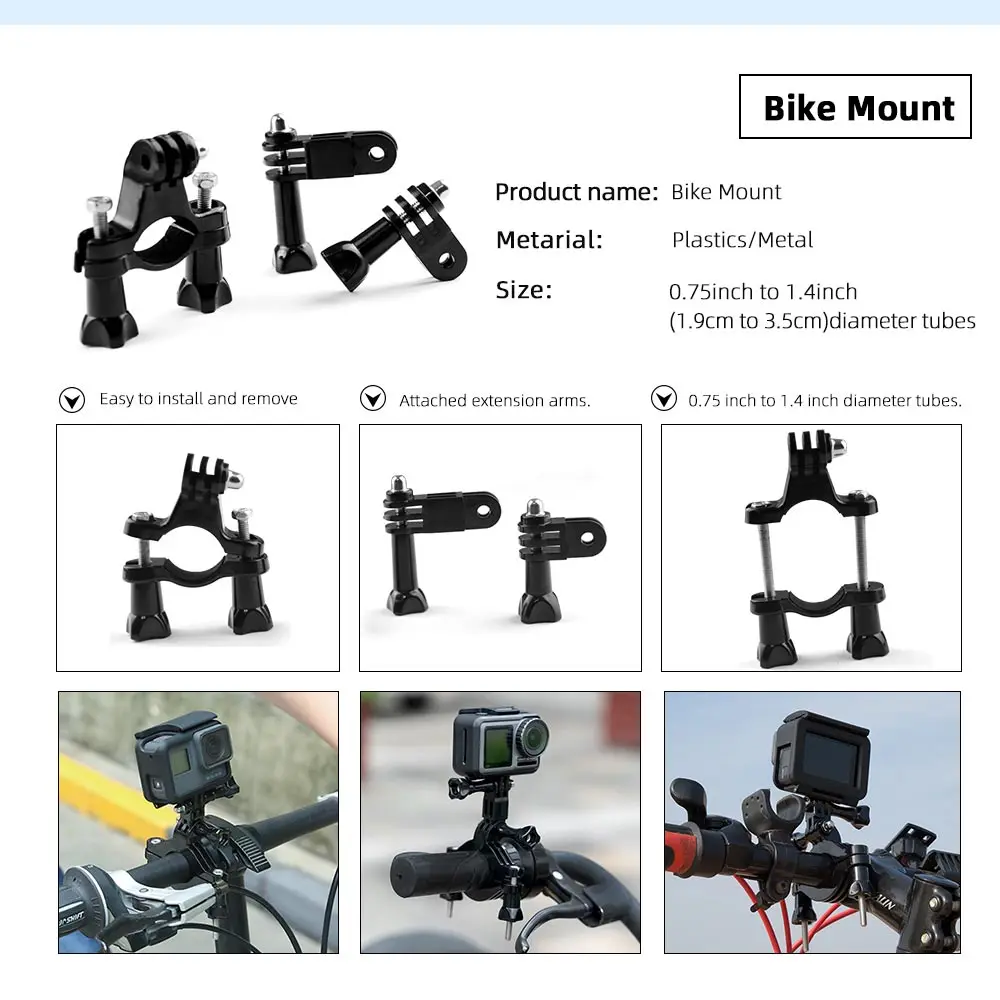 Bike Mount

Product name: Bike Mount

Metarial: Plastics/Metal

Size: 0.75inch to 1.4inch (1.9cm to 3.5cm)diameter tubes

Easy to install and remove

Attached extension arms.

0.75 inch to 1.4 inch diameter tubes.