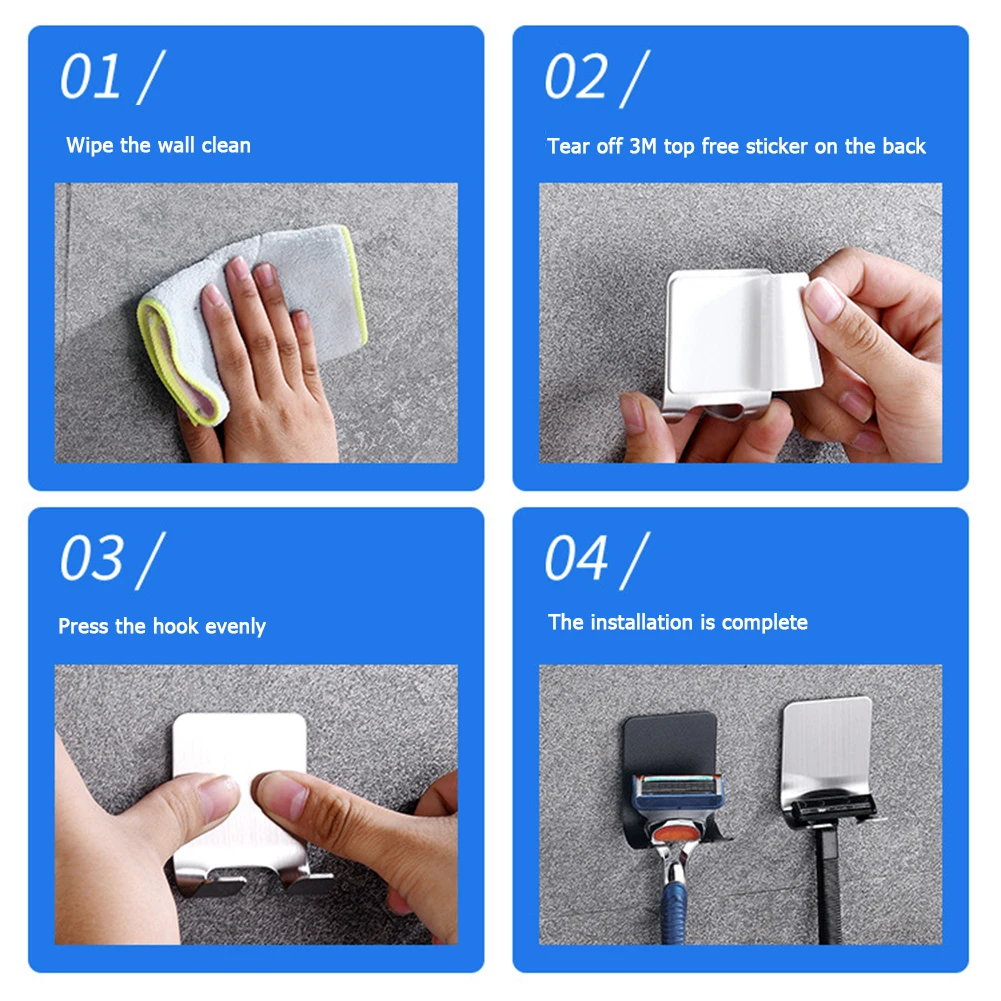 01 /

Wipe the wall clean

02 /

Tear off 3M top free sticker on the back

03 /

Press the hook evenly

04 /

The installation is complete