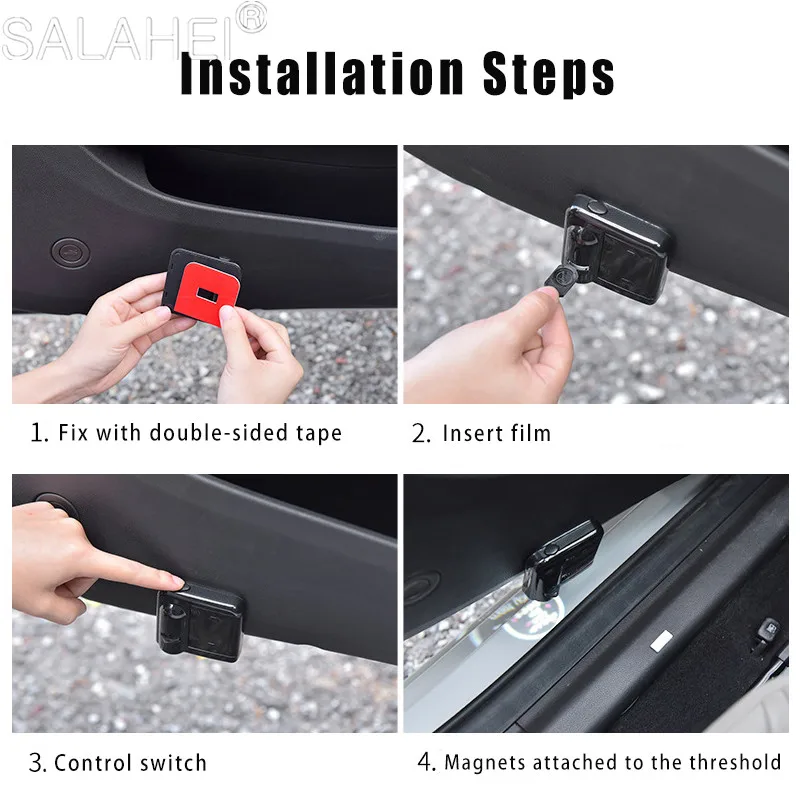 SALAHEI®

Installation Steps

1. Fix with double-sided tape

2. Insert film

3. Control switch

4. Magnets attached to the threshold