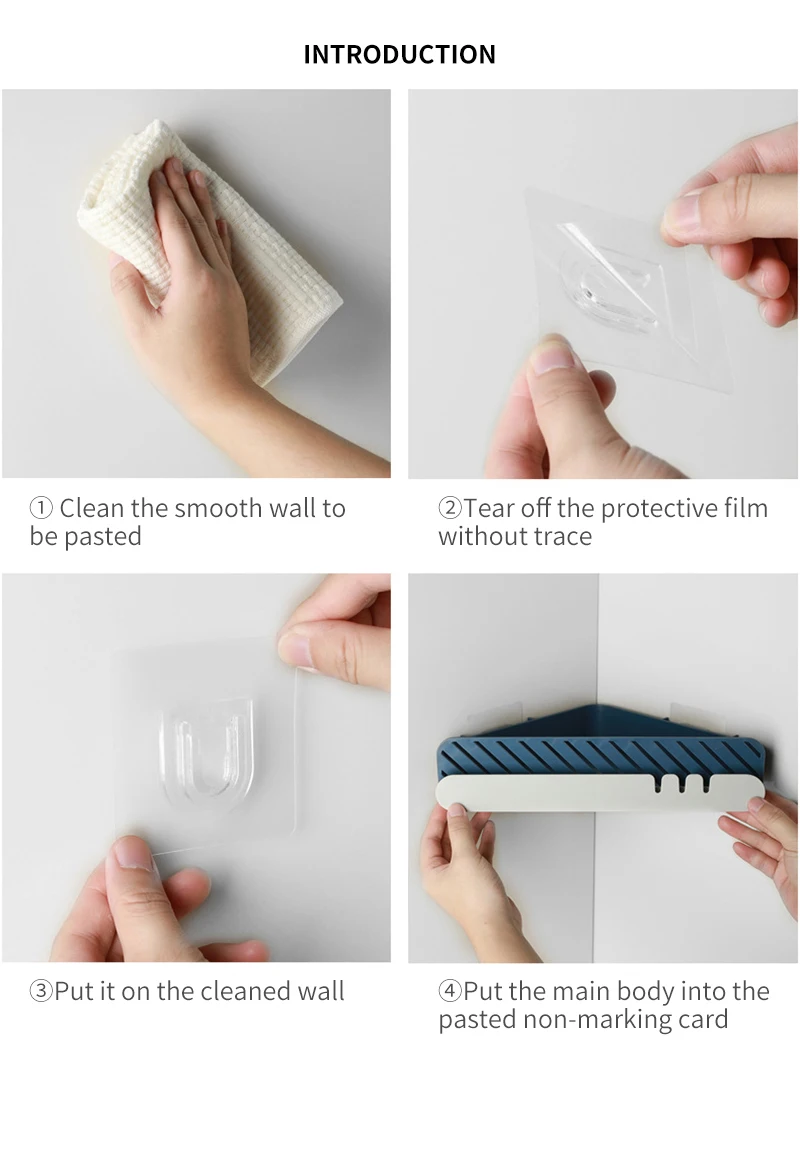 INTRODUCTION

① Clean the smooth wall to be pasted

②Tear off the protective film without trace

③Put it on the cleaned wall

④Put the main body into the pasted non-marking card