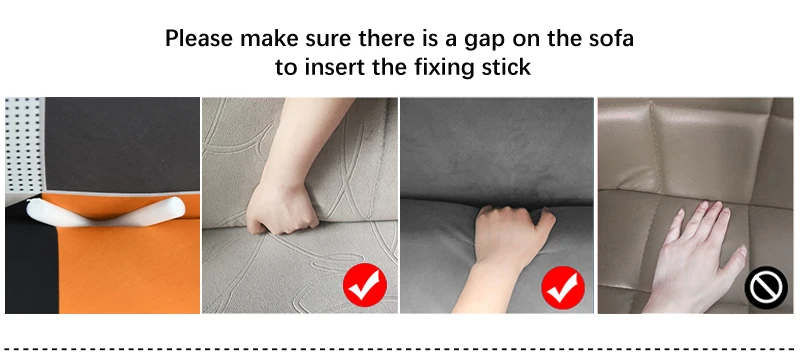 Please make sure there is a gap on the sofa to insert the fixing stick