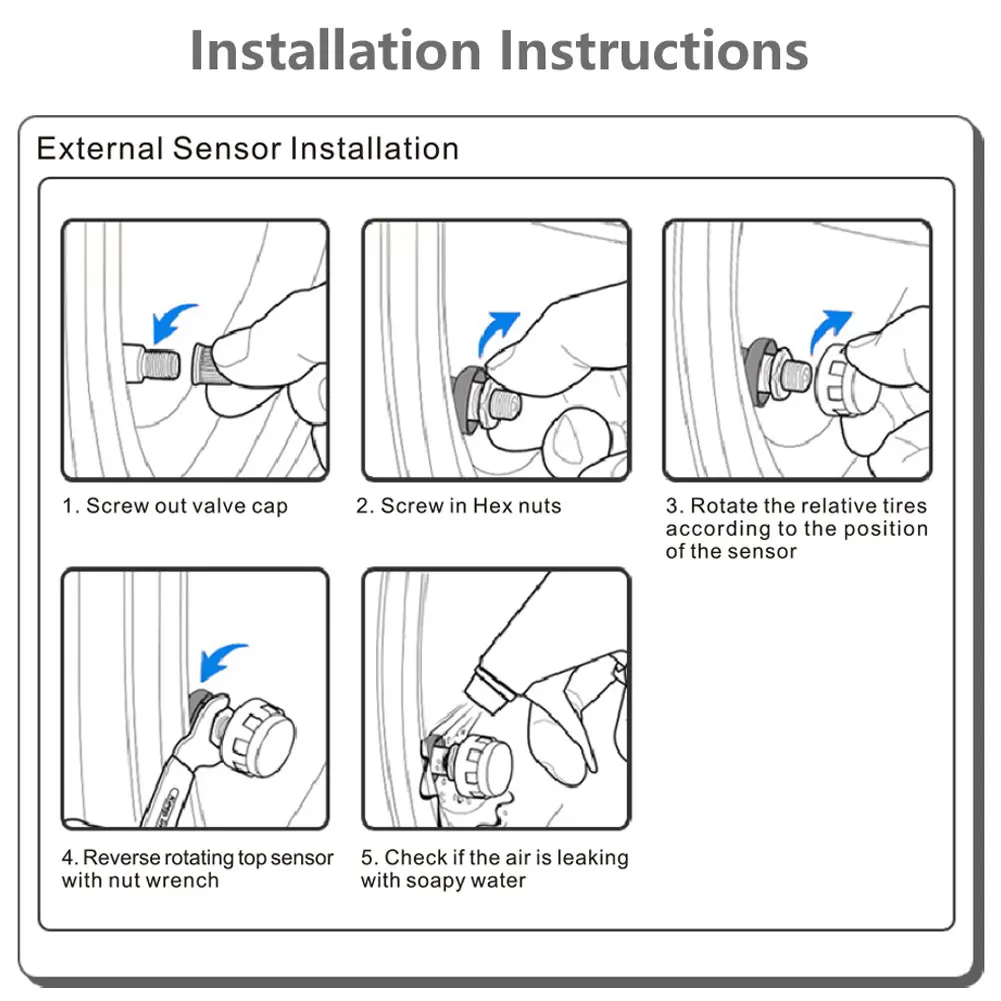 Installation Instructions

External Sensor Installation

1. Screw out valve cap

2. Screw in Hex nuts

3. Rotate the relative tires according to the position of the sensor

4. Reverse rotating top sensor with nut wrench

5. Check if the air is leaking with soapy water